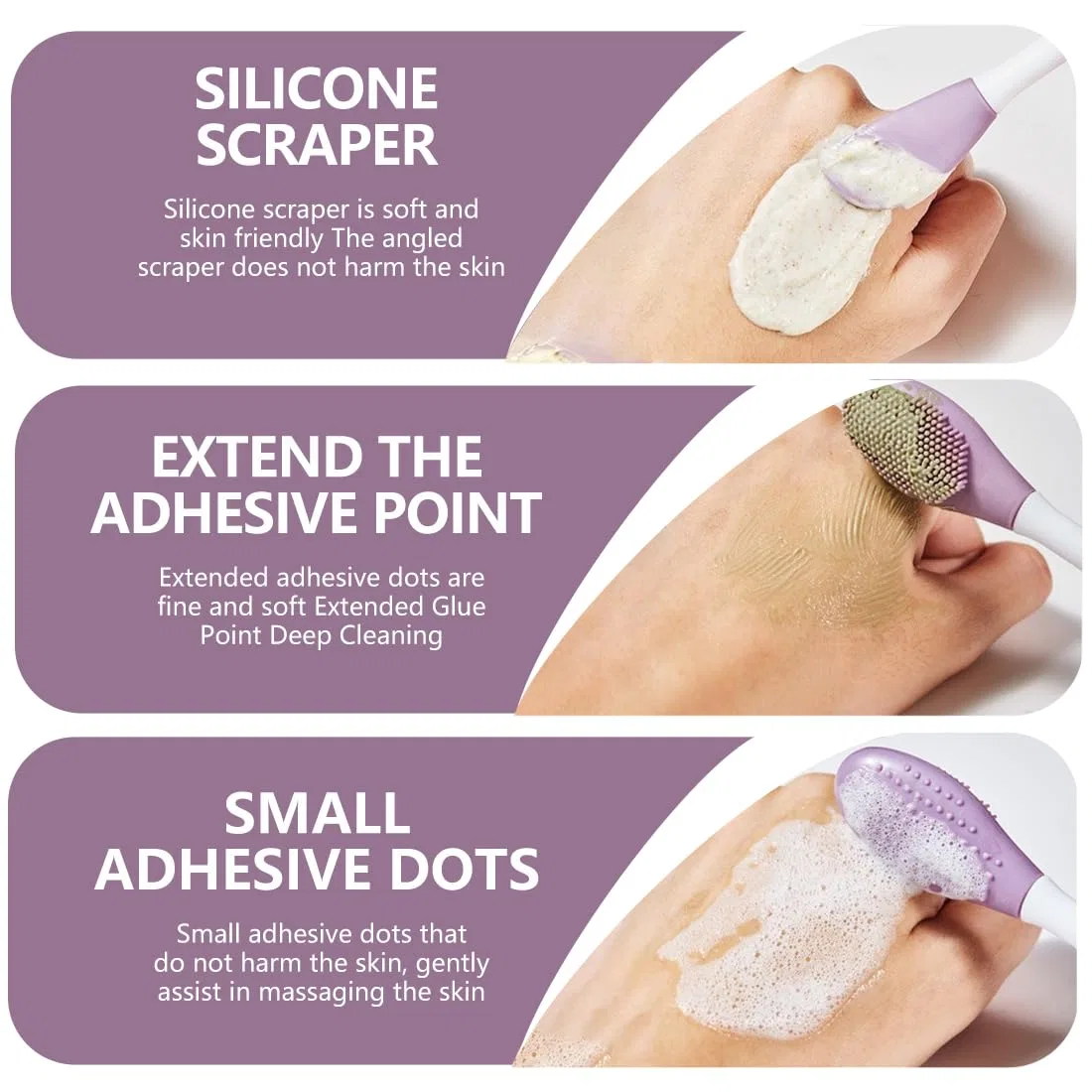 SILICONE SCRAPER

Silicone scraper is soft and skin friendly The angled scraper does not harm the skin

EXTEND THE ADHESIVE POINT

Extended adhesive dots are fine and soft Extended Glue Point Deep Cleaning

SMALL ADHESIVE DOTS

Small adhesive dots that do not harm the skin, gently assist in massaging the skin