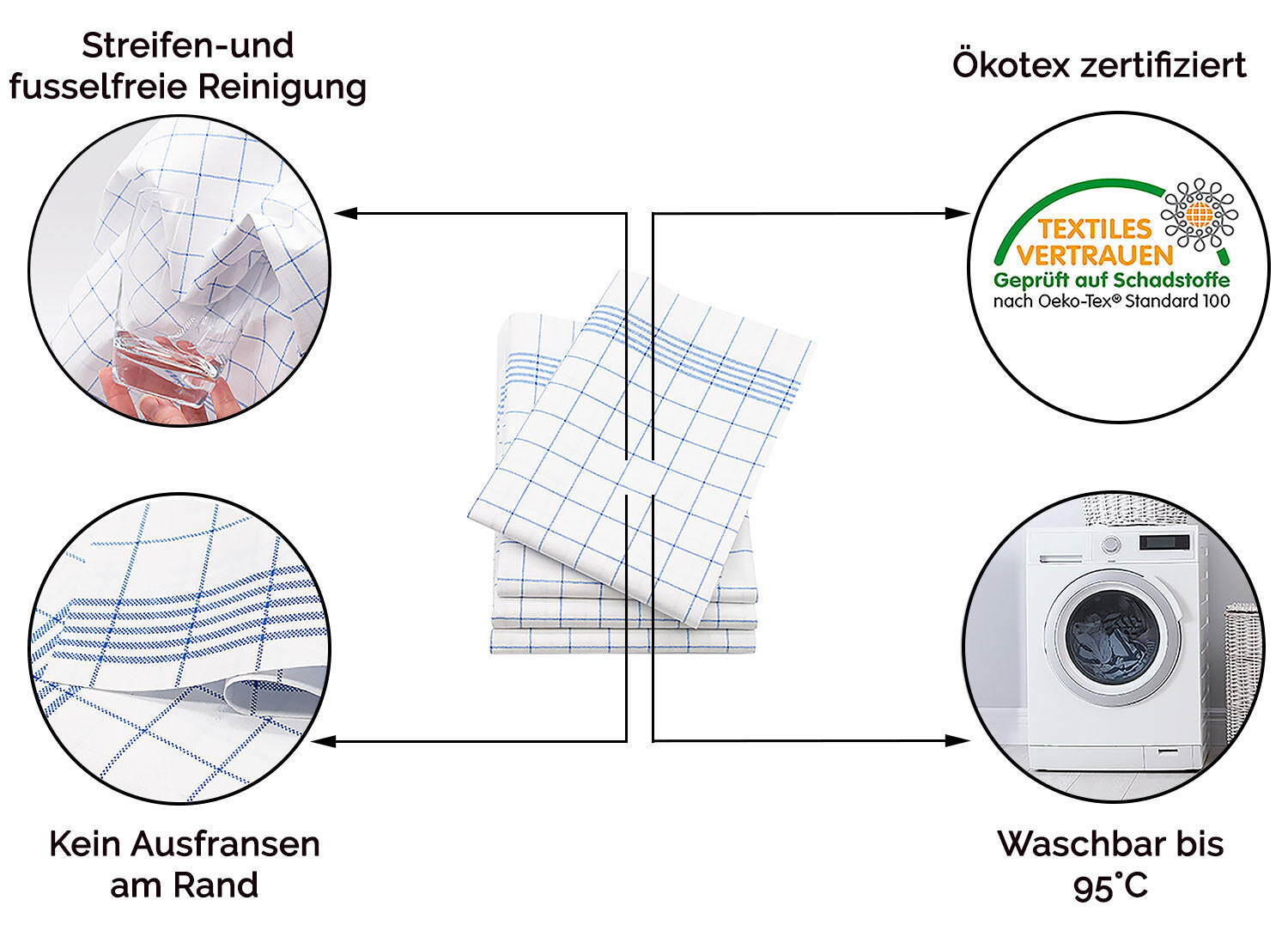 Streifen-und fusselfreie Reinigung

Ökotex zertifiziert

TEXTILES VERTRAUEN
Geprüft auf Schadstoffe
nach Oeko-Tex® Standard 100

Kein Ausfransen am Rand

Waschbar bis 95°C