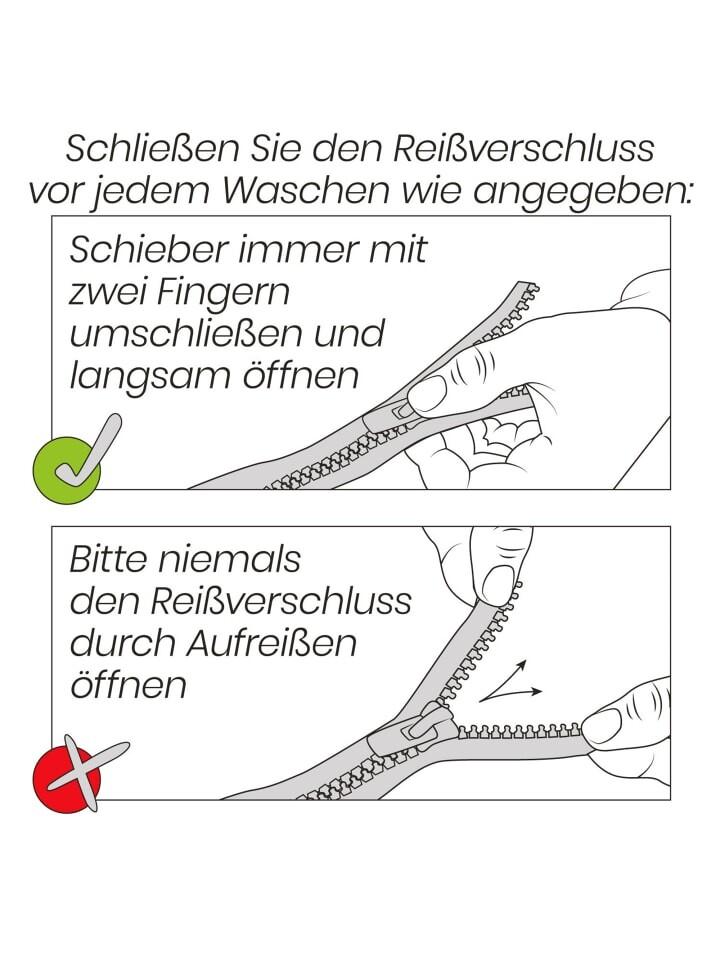 Schließen Sie den Reißverschluss vor jedem Waschen wie angegeben:

Schieber immer mit zwei Fingern umschließen und langsam öffnen

Bitte niemals den Reißverschluss durch Aufreißen öffnen