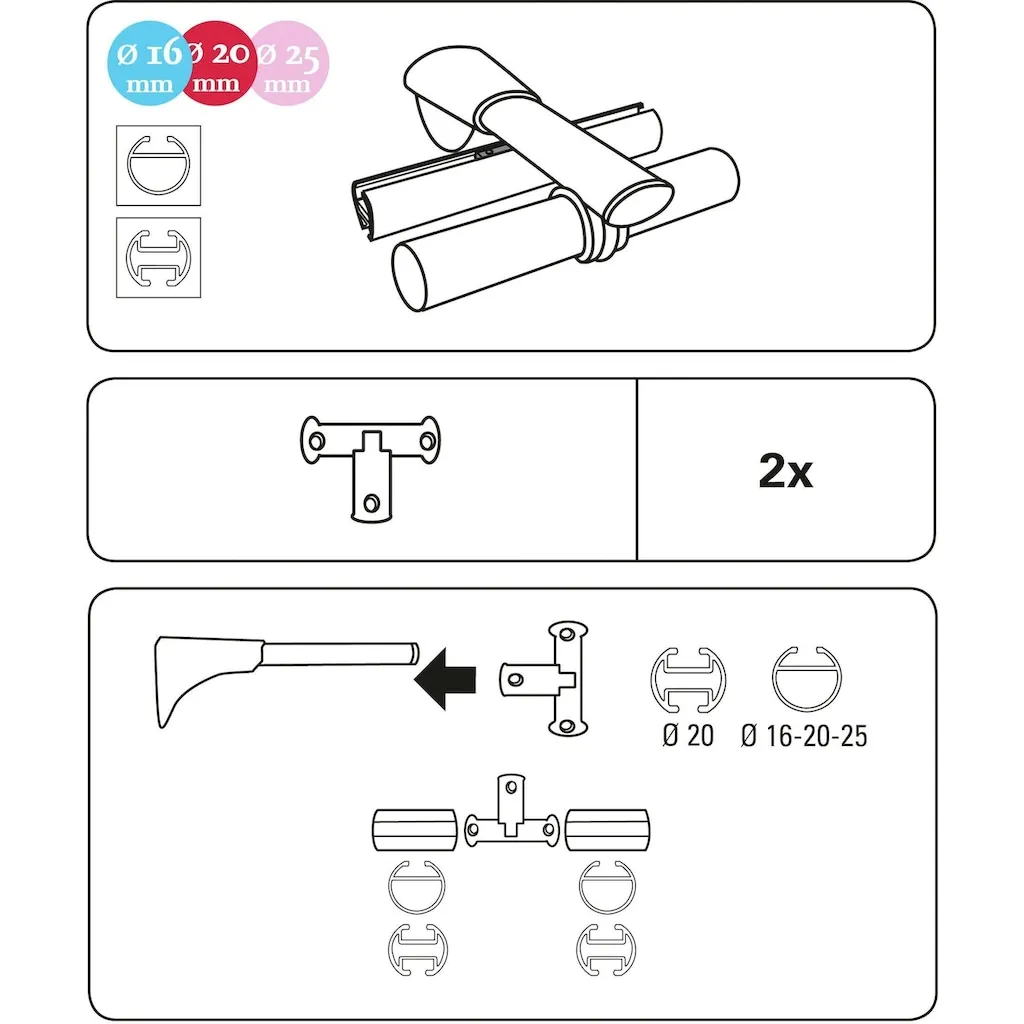 Ø 16 mm
Ø 20 mm
Ø 25 mm

2x

Ø 20
Ø 16-20-25