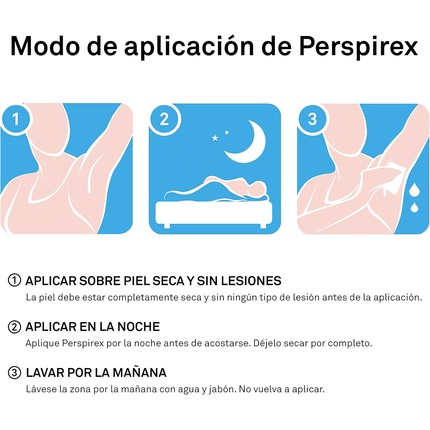 Modo de aplicación de Perspirex

1

2

3

① APLICAR SOBRE PIEL SECA Y SIN LESIONES
La piel debe estar completamente seca y sin ningún tipo de lesión antes de la aplicación.

② APLICAR EN LA NOCHE
Aplique Perspirex por la noche antes de acostarse. Déjelo secar por completo.

③ LAVAR POR LA MAÑANA
Lávese la zona por la mañana con agua y jabón. No vuelva a aplicar.