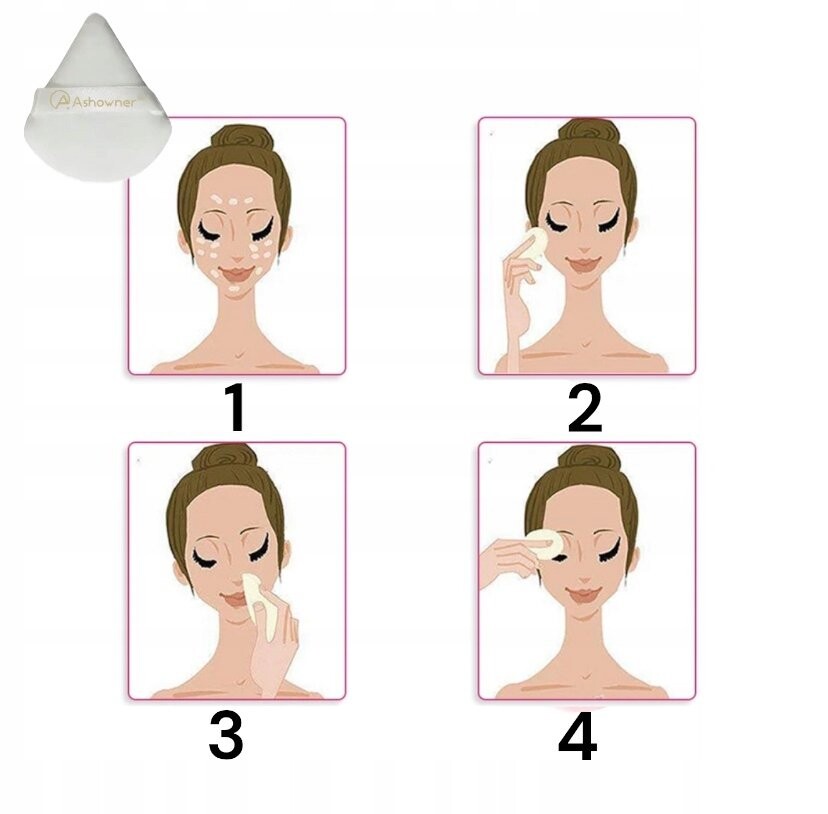 Ashowner

1

2

3

4