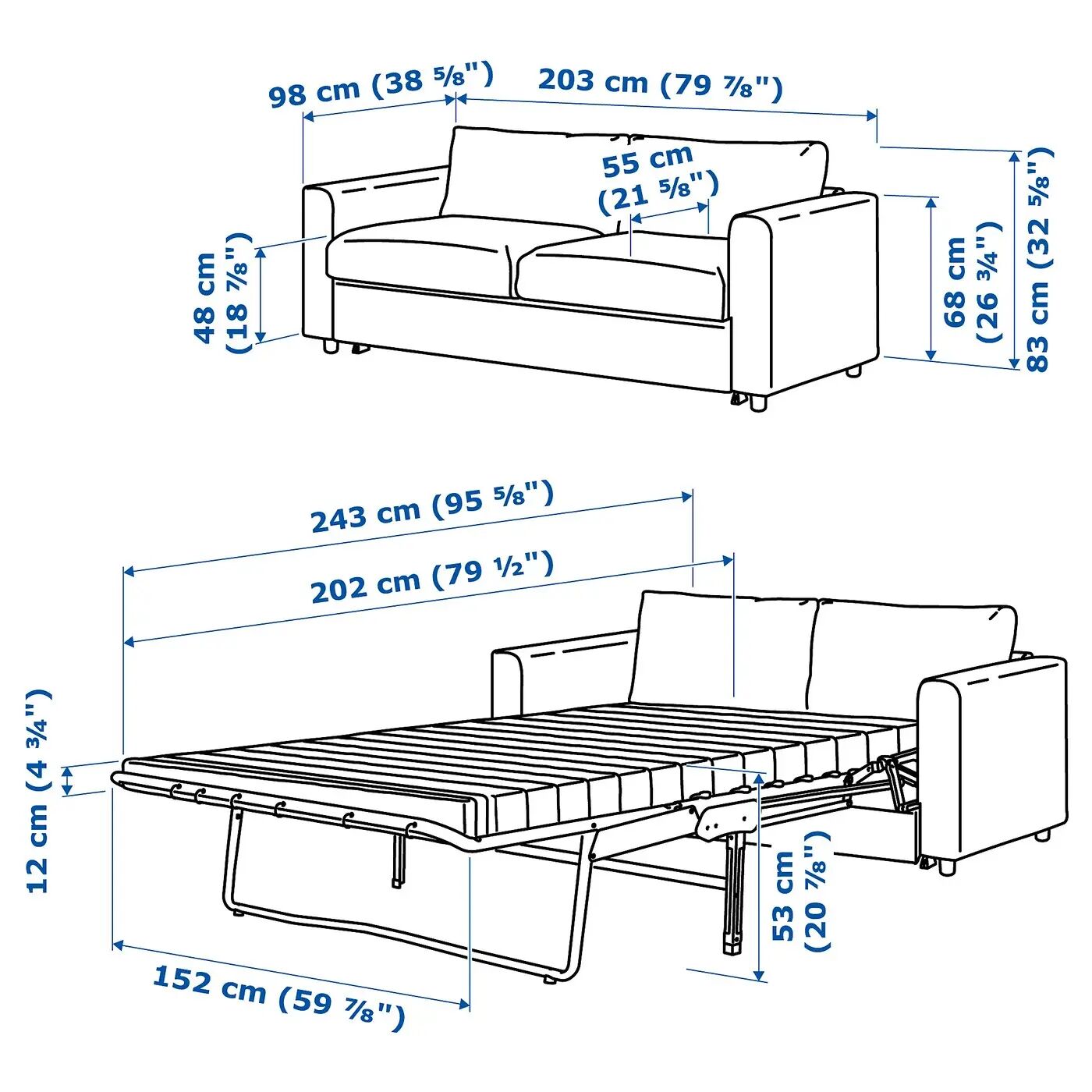 98 cm (38 ⅝")
203 cm (79 ⅞")
55 cm (21 ⅝")
48 cm (18 ⅞")
68 cm (26 ¾")
83 cm (32 ⅝")

243 cm (95 ⅝")
202 cm (79 ½")
12 cm (4 ¾")
53 cm (20 ⅞")
152 cm (59 ⅞")