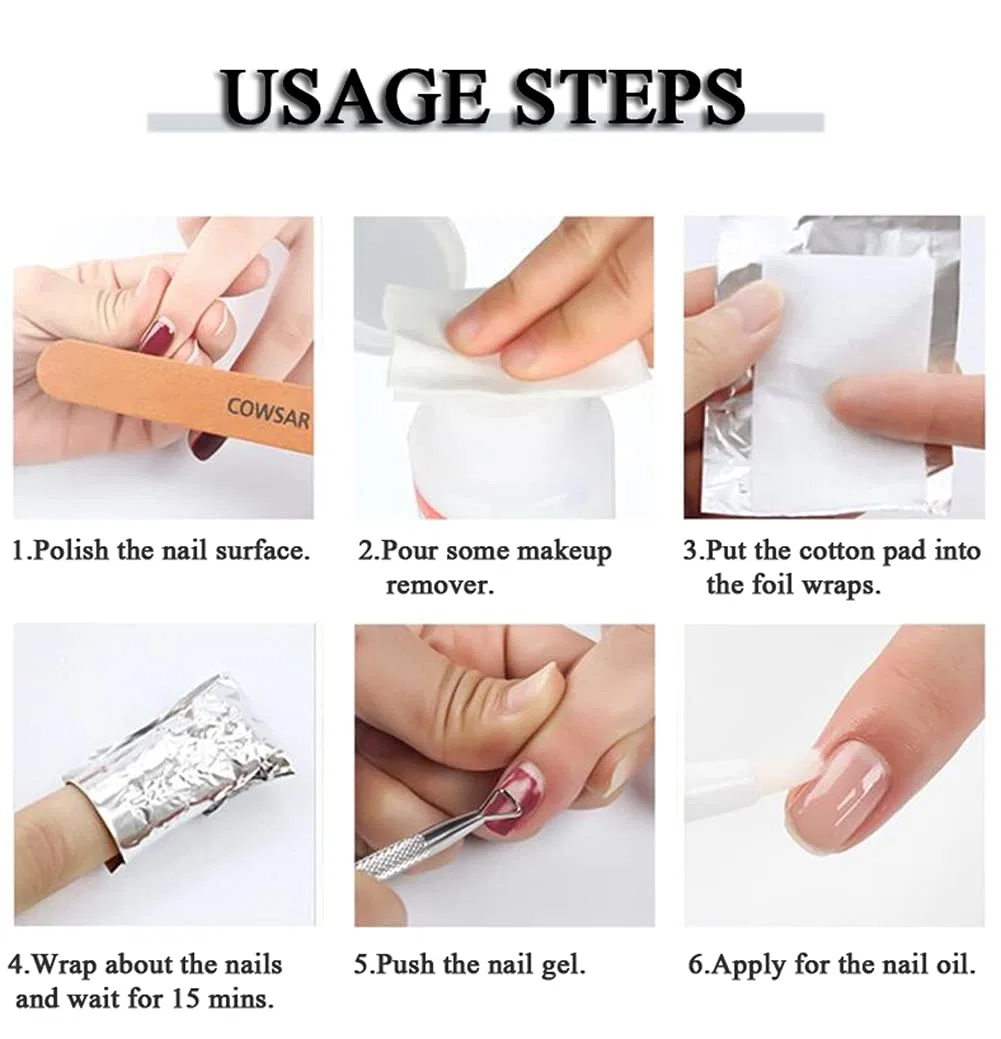 USAGE STEPS

COWSAR

1.Polish the nail surface.

2.Pour some makeup remover.

3.Put the cotton pad into the foil wraps.

4.Wrap about the nails and wait for 15 mins.

5.Push the nail gel.

6.Apply for the nail oil.