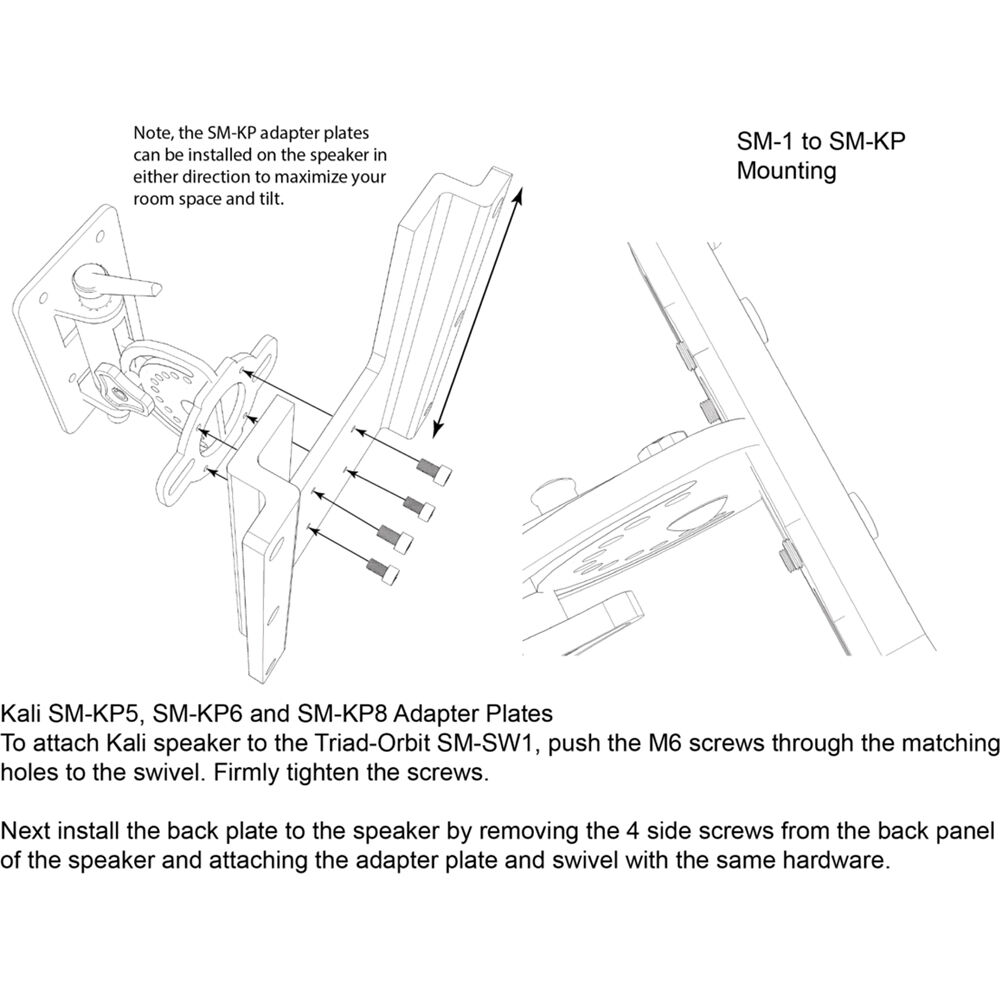 Note, the SM-KP adapter plates can be installed on the speaker in either direction to maximize your room space and tilt.

SM-1 to SM-KP Mounting

Kali SM-KP5, SM-KP6 and SM-KP8 Adapter Plates
To attach Kali speaker to the Triad-Orbit SM-SW1, push the M6 screws through the matching holes to the swivel. Firmly tighten the screws.

Next install the back plate to the speaker by removing the 4 side screws from the back panel of the speaker and attaching the adapter plate and swivel with the same hardware.