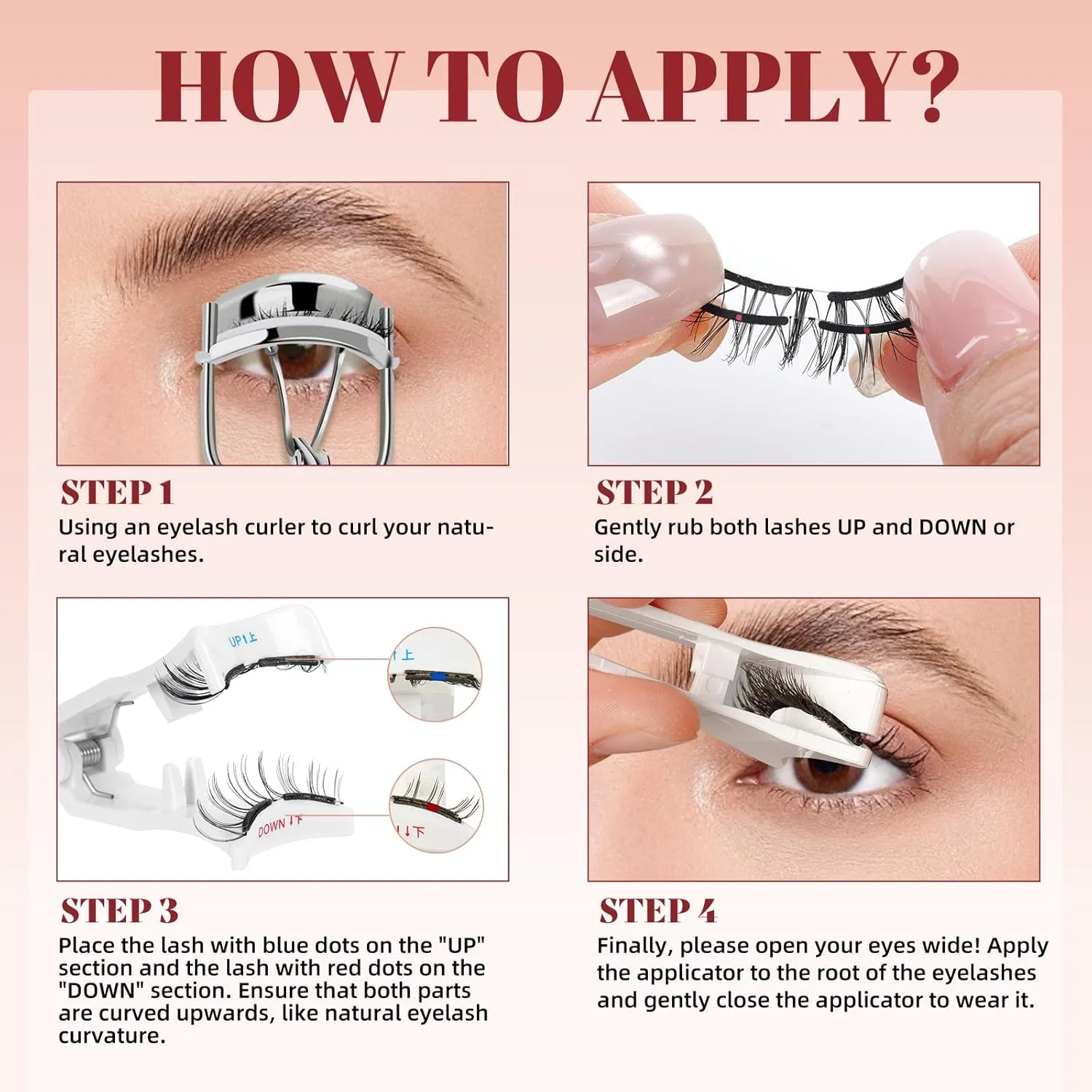 HOW TO APPLY?

STEP 1
Using an eyelash curler to curl your natural eyelashes.

STEP 2
Gently rub both lashes UP and DOWN or side.

UP↑上
↑上
DOWN↓下
↓下

STEP 3
Place the lash with blue dots on the "UP" section and the lash with red dots on the "DOWN" section. Ensure that both parts are curved upwards, like natural eyelash curvature.

STEP 4
Finally, please open your eyes wide! Apply the applicator to the root of the eyelashes and gently close the applicator to wear it.