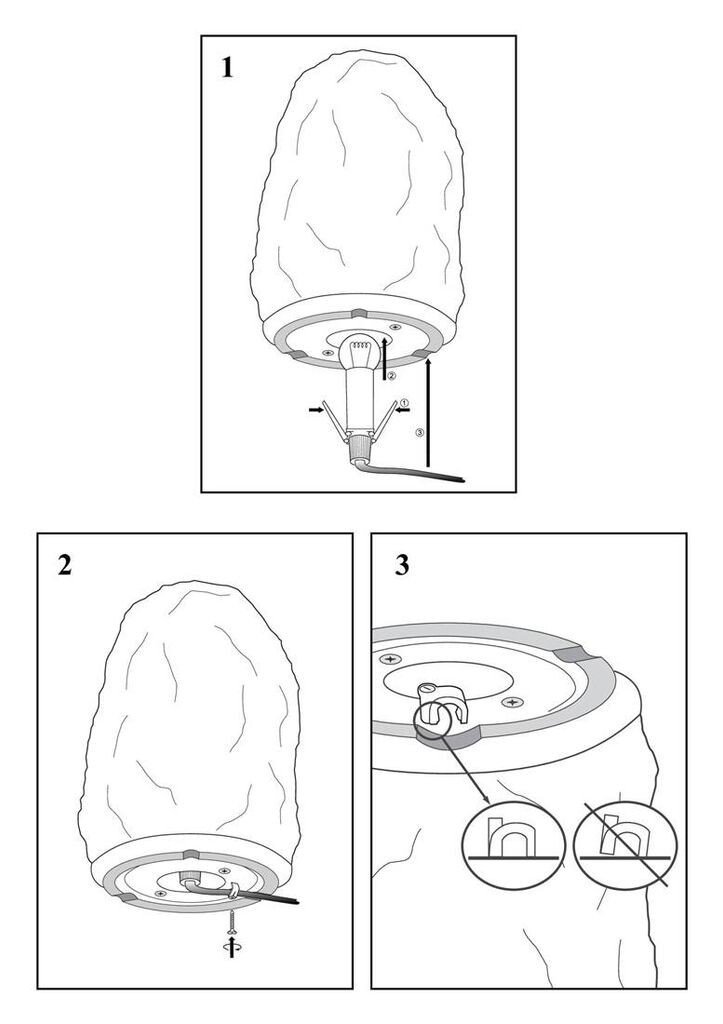 1

②
①
③

2

3