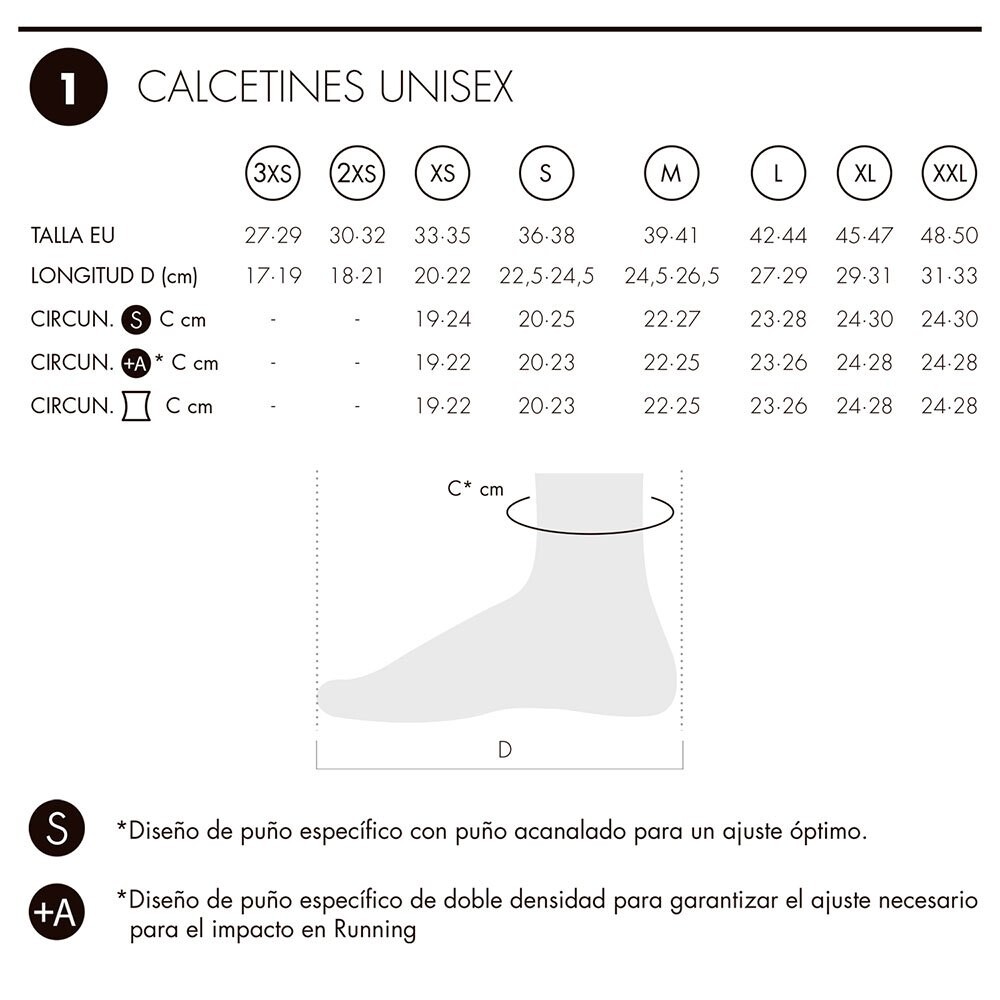 1 CALCETINES UNISEX

| | 3XS | 2XS | XS | S | M | L | XL | XXL |
|---|---|---|---|---|---|---|---|---|
| TALLA EU | 27·29 | 30·32 | 33·35 | 36·38 | 39·41 | 42·44 | 45·47 | 48·50 |
| LONGITUD D (cm) | 17·19 | 18·21 | 20·22 | 22,5·24,5 | 24,5·26,5 | 27·29 | 29·31 | 31·33 |
| CIRCUN. S C cm | - | - | 19·24 | 20·25 | 22·27 | 23·28 | 24·30 | 24·30 |
| CIRCUN. +A * C cm | - | - | 19·22 | 20·23 | 22·25 | 23·26 | 24·28 | 24·28 |
| CIRCUN. C cm | - | - | 19·22 | 20·23 | 22·25 | 23·26 | 24·28 | 24·28 |

C* cm

D

S *Diseño de puño específico con puño acanalado para un ajuste óptimo.

+A *Diseño de puño específico de doble densidad para garantizar el ajuste necesario para el impacto en Running