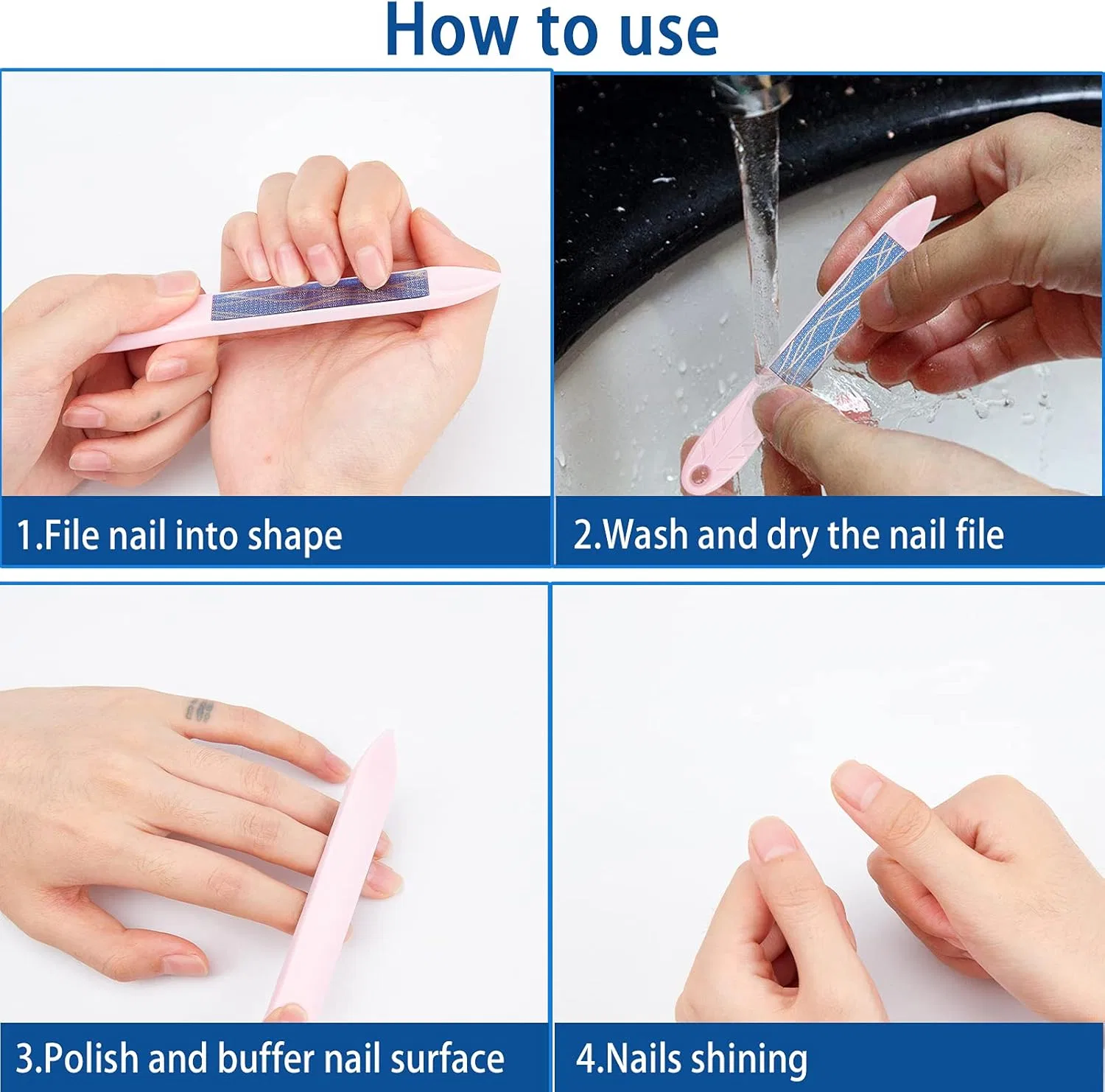 How to use

1.File nail into shape

2.Wash and dry the nail file

3.Polish and buffer nail surface

4.Nails shining