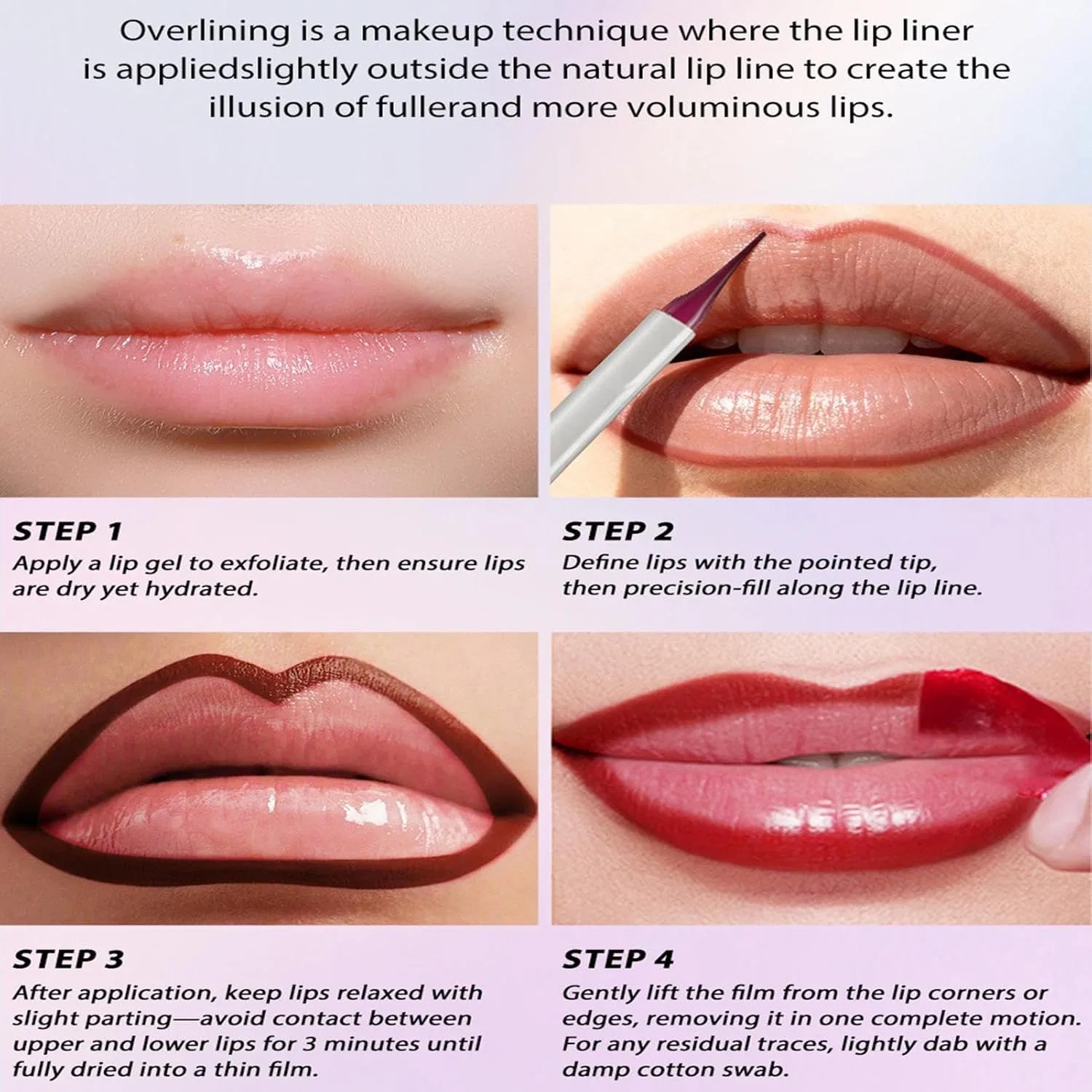 Overlining is a makeup technique where the lip liner is appliedslightly outside the natural lip line to create the illusion of fullerand more voluminous lips.

STEP 1
Apply a lip gel to exfoliate, then ensure lips are dry yet hydrated.

STEP 2
Define lips with the pointed tip, then precision-fill along the lip line.

STEP 3
After application, keep lips relaxed with slight parting—avoid contact between upper and lower lips for 3 minutes until fully dried into a thin film.

STEP 4
Gently lift the film from the lip corners or edges, removing it in one complete motion. For any residual traces, lightly dab with a damp cotton swab.