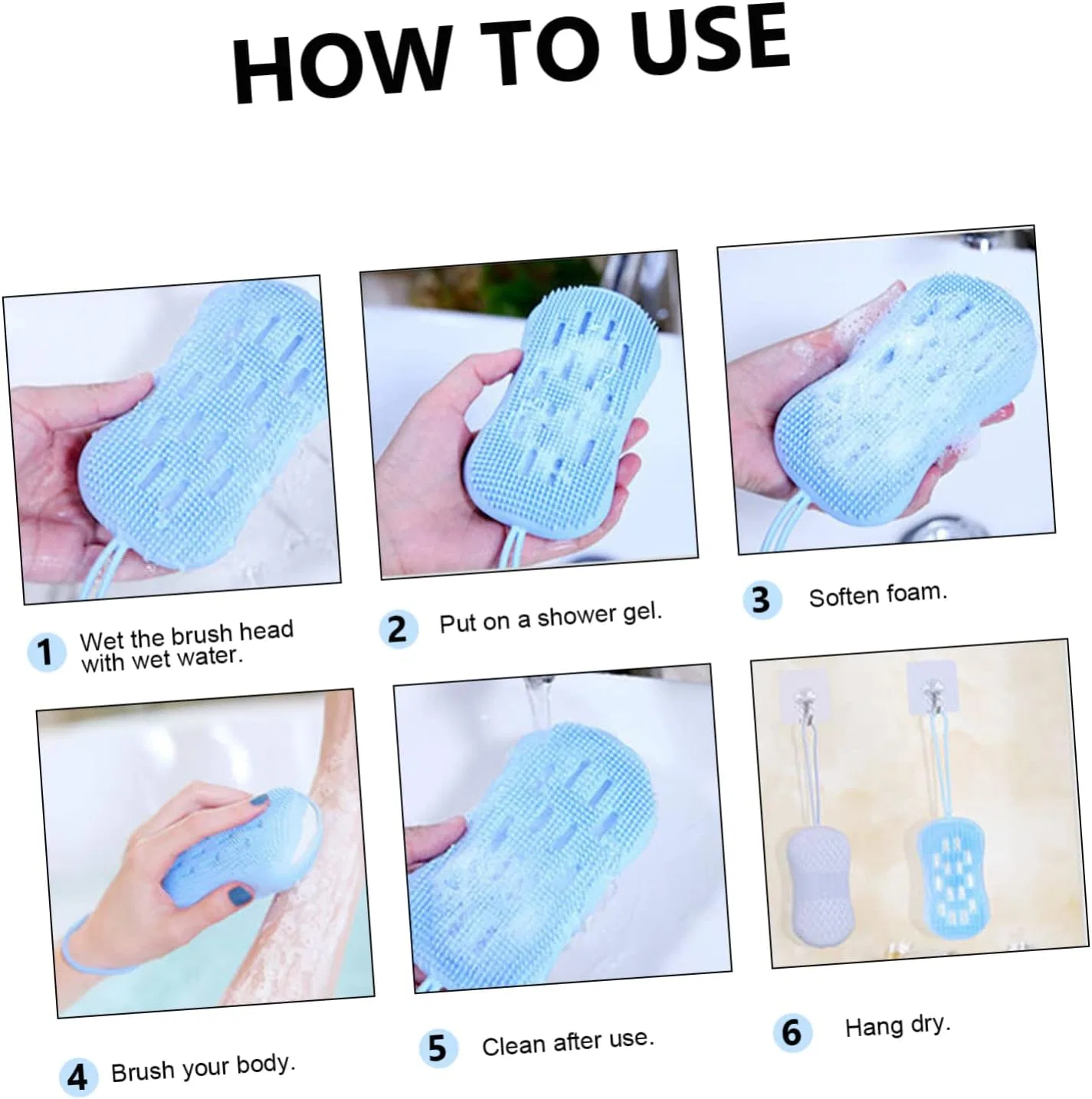 HOW TO USE

1 Wet the brush head with wet water.

2 Put on a shower gel.

3 Soften foam.

4 Brush your body.

5 Clean after use.

6 Hang dry.