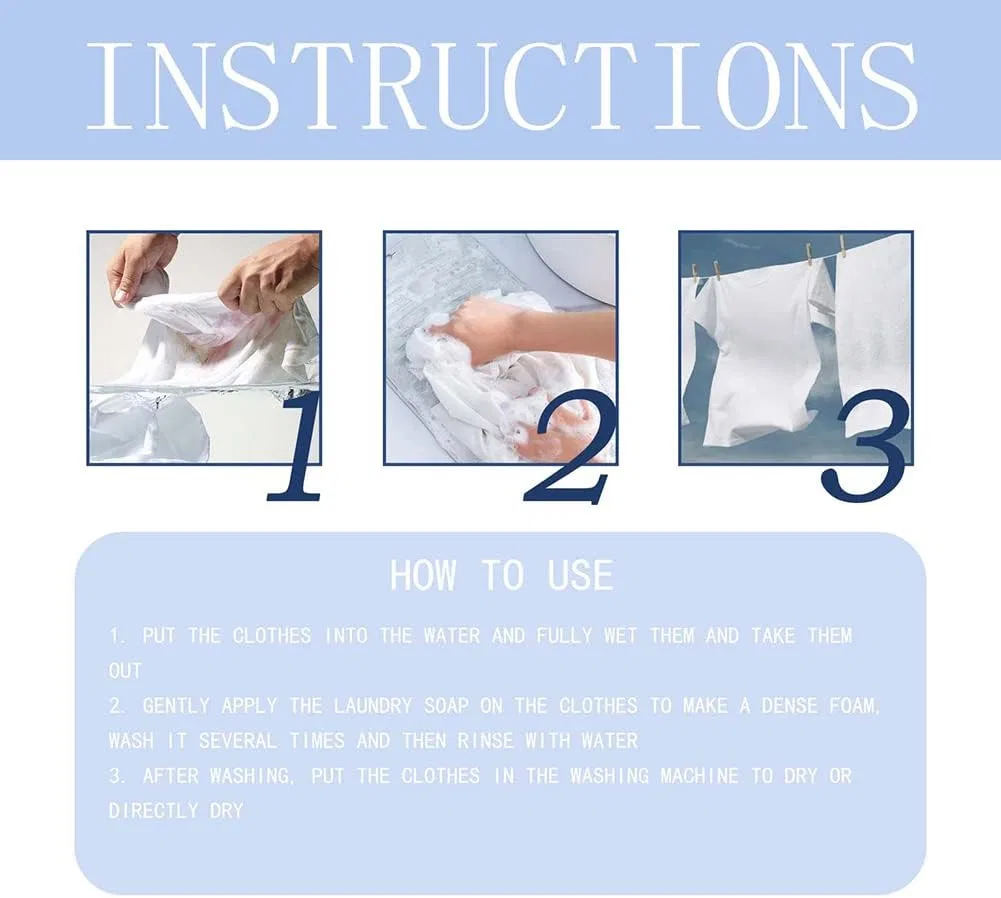 INSTRUCTIONS

1

2

3

HOW TO USE

1. PUT THE CLOTHES INTO THE WATER AND FULLY WET THEM AND TAKE THEM OUT
2. GENTLY APPLY THE LAUNDRY SOAP ON THE CLOTHES TO MAKE A DENSE FOAM, WASH IT SEVERAL TIMES AND THEN RINSE WITH WATER
3. AFTER WASHING, PUT THE CLOTHES IN THE WASHING MACHINE TO DRY OR DIRECTLY DRY