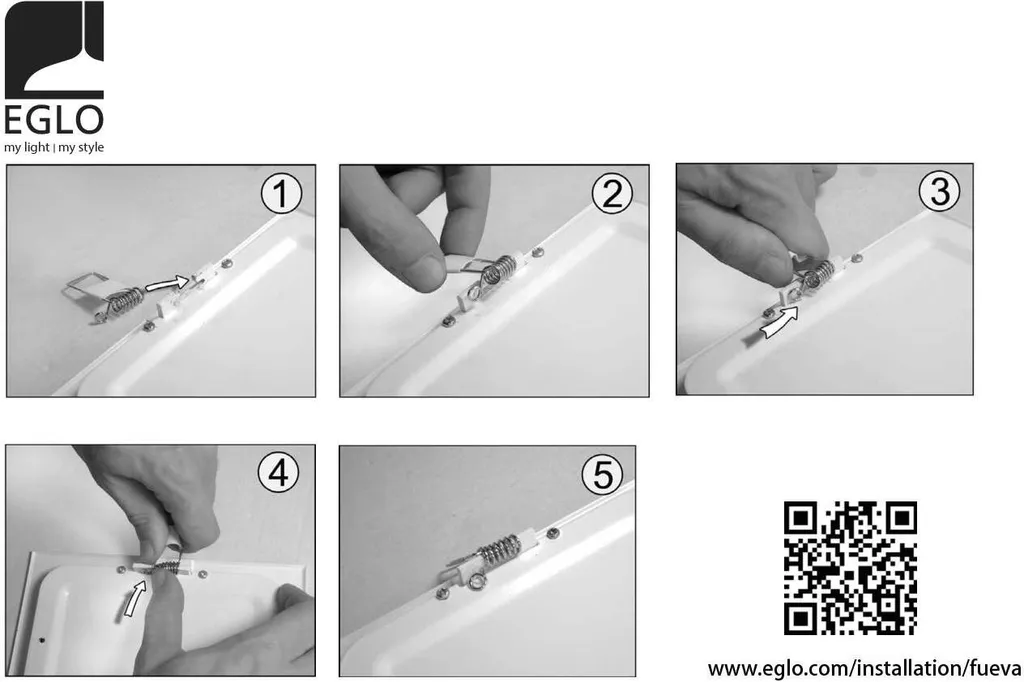 EGLO
my light | my style

1

2

3

4

5

www.eglo.com/installation/fueva