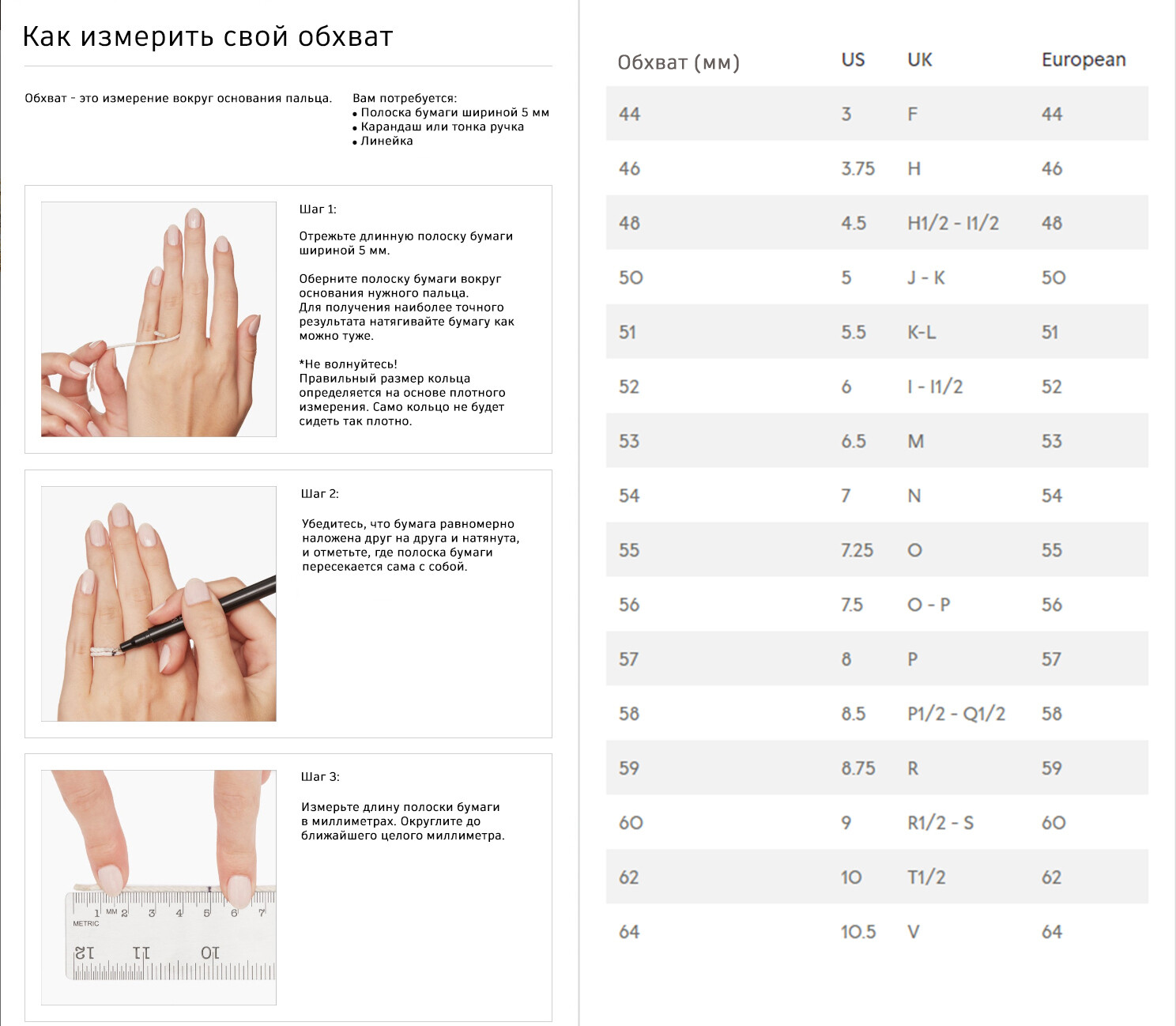 Как измерить свой обхват

Обхват - это измерение вокруг основания пальца.

Вам потребуется:
• Полоска бумаги шириной 5 мм
• Карандаш или тонка ручка
• Линейка

Шаг 1:

Отрежьте длинную полоску бумаги шириной 5 мм.

Оберните полоску бумаги вокруг основания нужного пальца. Для получения наиболее точного результата натягивайте бумагу как можно туже.

*Не волнуйтесь! Правильный размер кольца определяется на основе плотного измерения. Само кольцо не будет сидеть так плотно.

Шаг 2:

Убедитесь, что бумага равномерно наложена друг на друга и натянута, и отметьте, где полоска бумаги пересекается сама с собой.

Шаг 3:

Измерьте длину полоски бумаги в миллиметрах. Округлите до ближайшего целого миллиметра.

1 MM 2 3 4 5 6 7
METRIC
12 11 10

| Обхват (мм) | US | UK | European |
|---|---|---|---|
| 44 | 3 | F | 44 |
| 46 | 3.75 | H | 46 |
| 48 | 4.5 | H1/2 - I1/2 | 48 |
| 50 | 5 | J - K | 50 |
| 51 | 5.5 | K-L | 51 |
| 52 | 6 | I - I1/2 | 52 |
| 53 | 6.5 | M | 53 |
| 54 | 7 | N | 54 |
| 55 | 7.25 | O | 55 |
| 56 | 7.5 | O - P | 56 |
| 57 | 8 | P | 57 |
| 58 | 8.5 | P1/2 - Q1/2 | 58 |
| 59 | 8.75 | R | 59 |
| 60 | 9 | R1/2 - S | 60 |
| 62 | 10 | T1/2 | 62 |
| 64 | 10.5 | V | 64 |