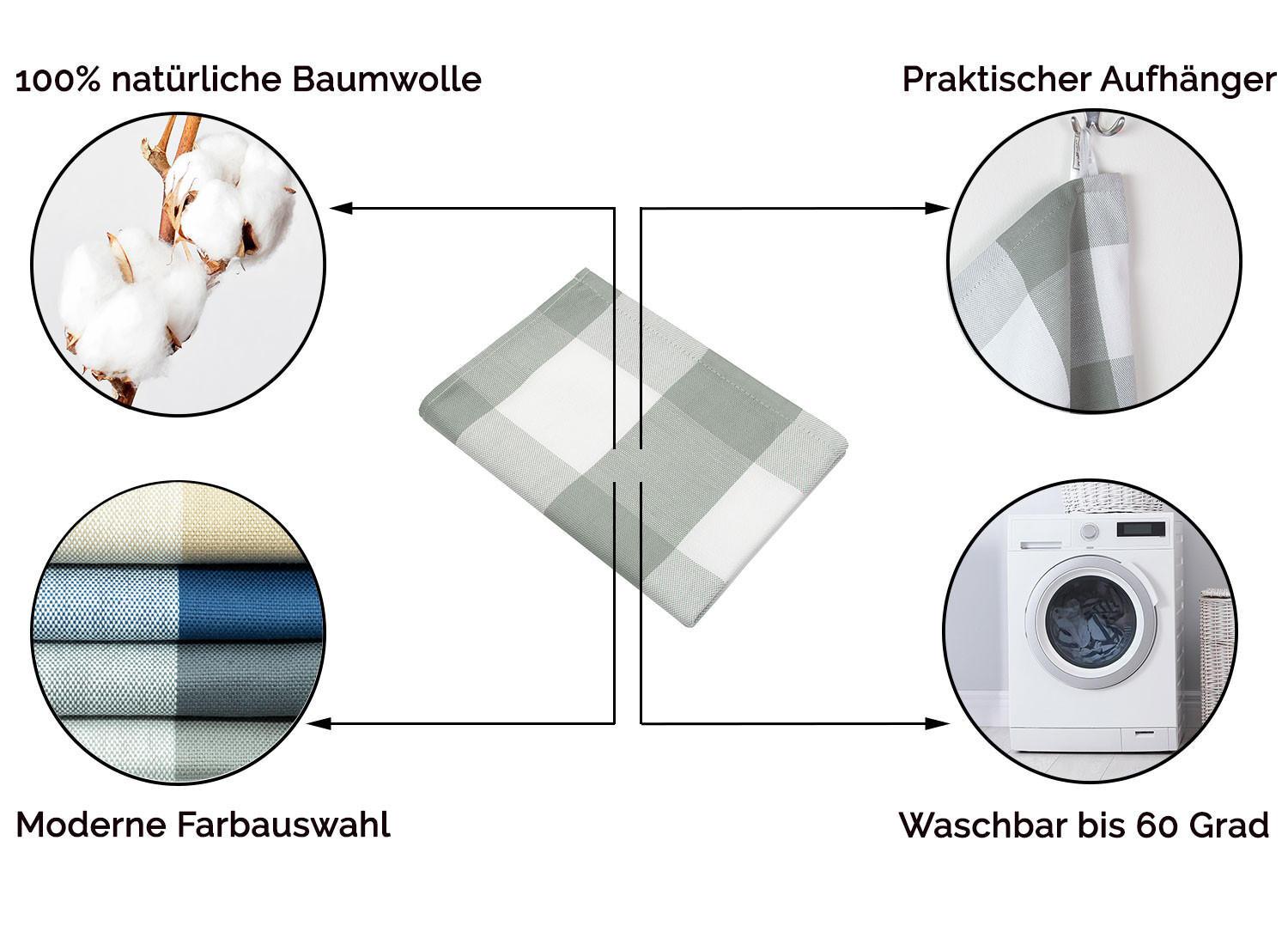 100% natürliche Baumwolle

Praktischer Aufhänger

Moderne Farbauswahl

Waschbar bis 60 Grad