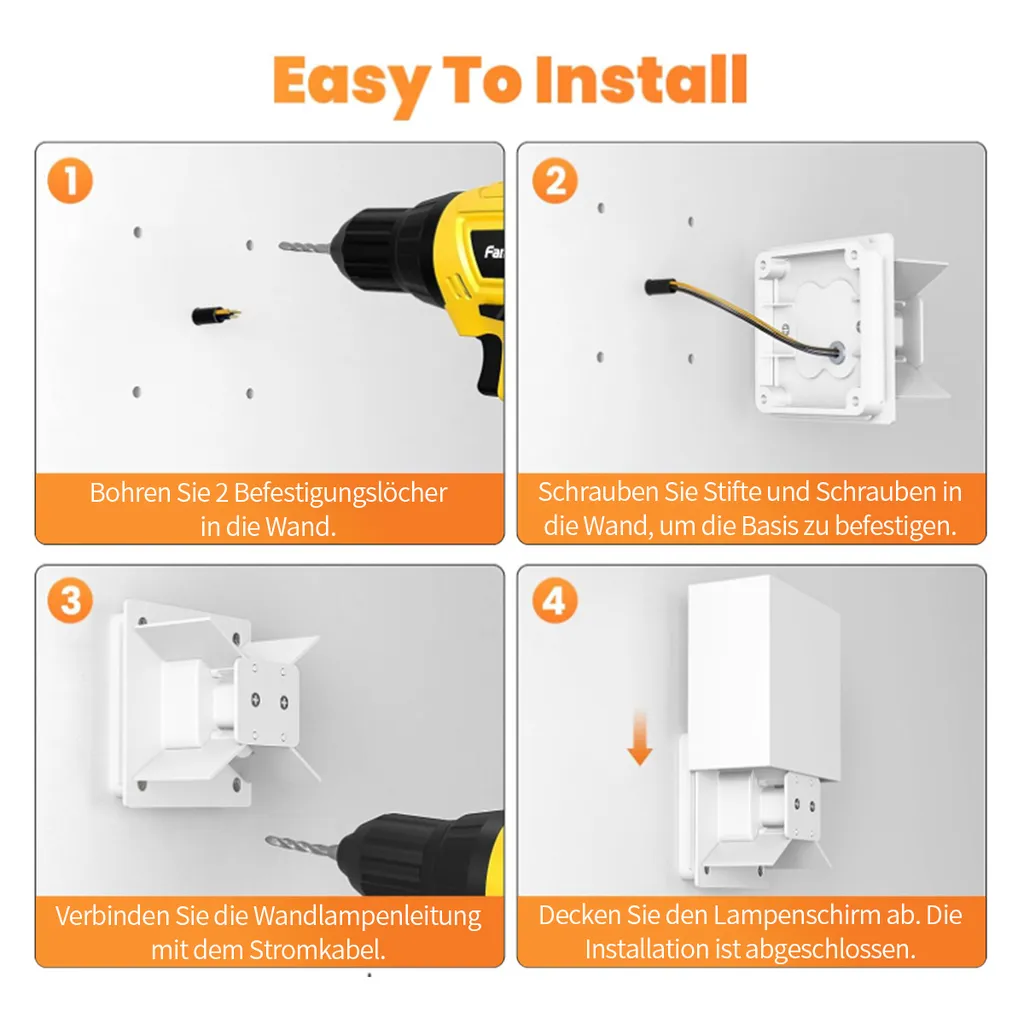 Easy To Install

1

Far

Bohren Sie 2 Befestigungslöcher in die Wand.

2

Schrauben Sie Stifte und Schrauben in die Wand, um die Basis zu befestigen.

3

Verbinden Sie die Wandlampenleitung mit dem Stromkabel.

4

Decken Sie den Lampenschirm ab. Die Installation ist abgeschlossen.