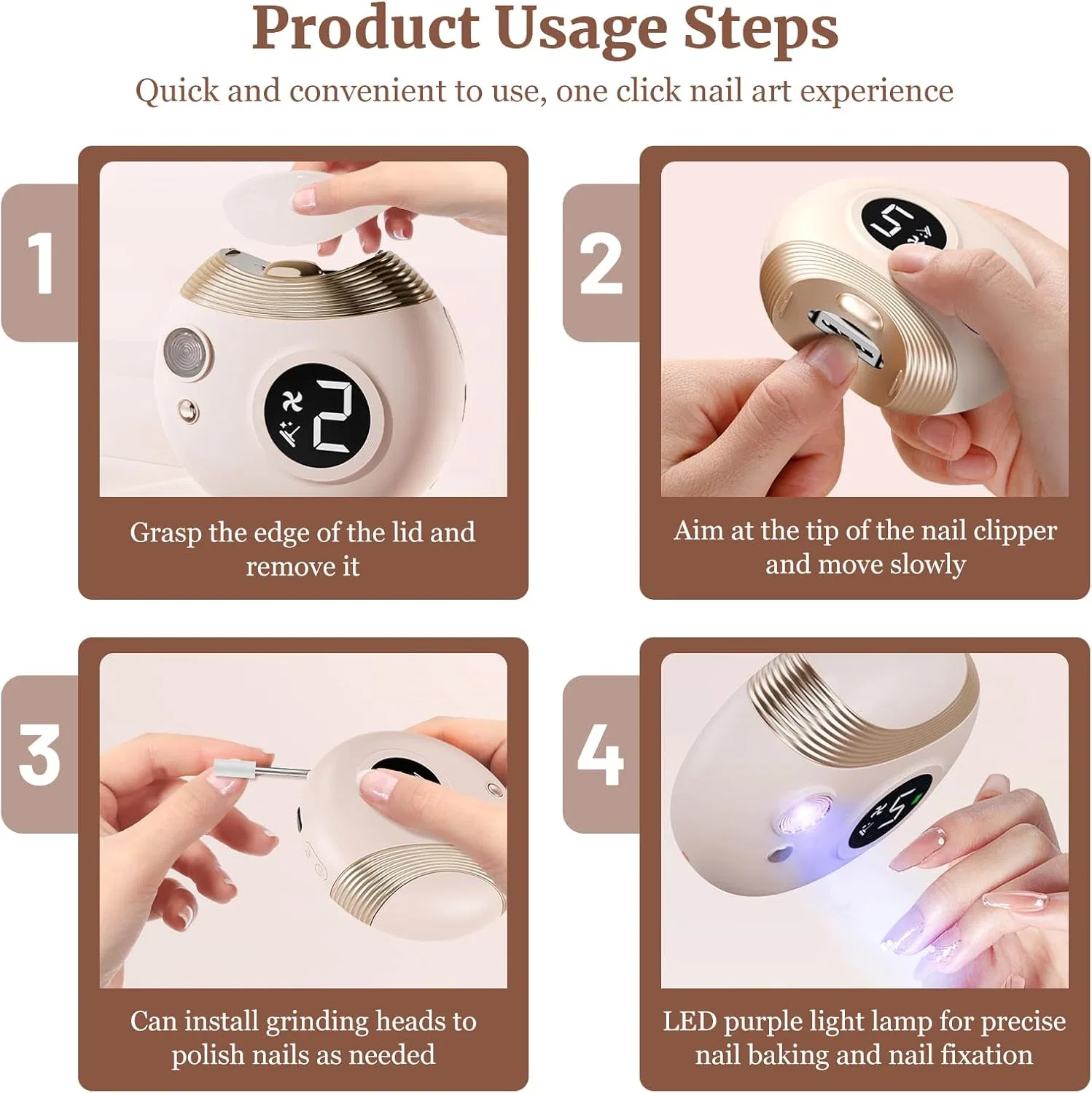 Product Usage Steps

Quick and convenient to use, one click nail art experience

1

2

Grasp the edge of the lid and remove it

2

5

Aim at the tip of the nail clipper and move slowly

3

Can install grinding heads to polish nails as needed

4

5

LED purple light lamp for precise nail baking and nail fixation