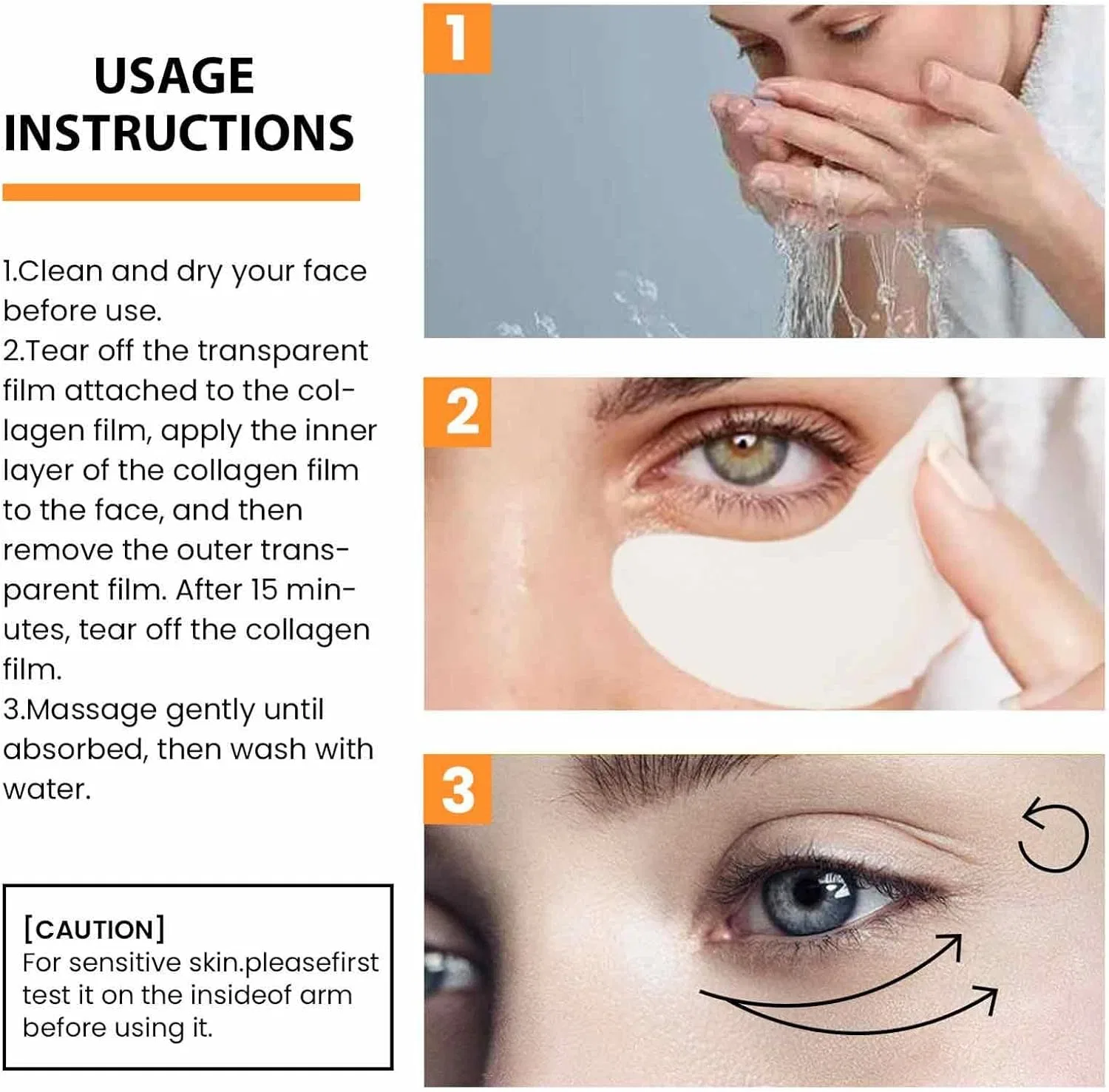 USAGE
INSTRUCTIONS

1.Clean and dry your face before use.
2.Tear off the transparent film attached to the collagen film, apply the inner layer of the collagen film to the face, and then remove the outer transparent film. After 15 minutes, tear off the collagen film.
3.Massage gently until absorbed, then wash with water.

[CAUTION]
For sensitive skin.pleasefirst test it on the insideof arm before using it.

1

2

3