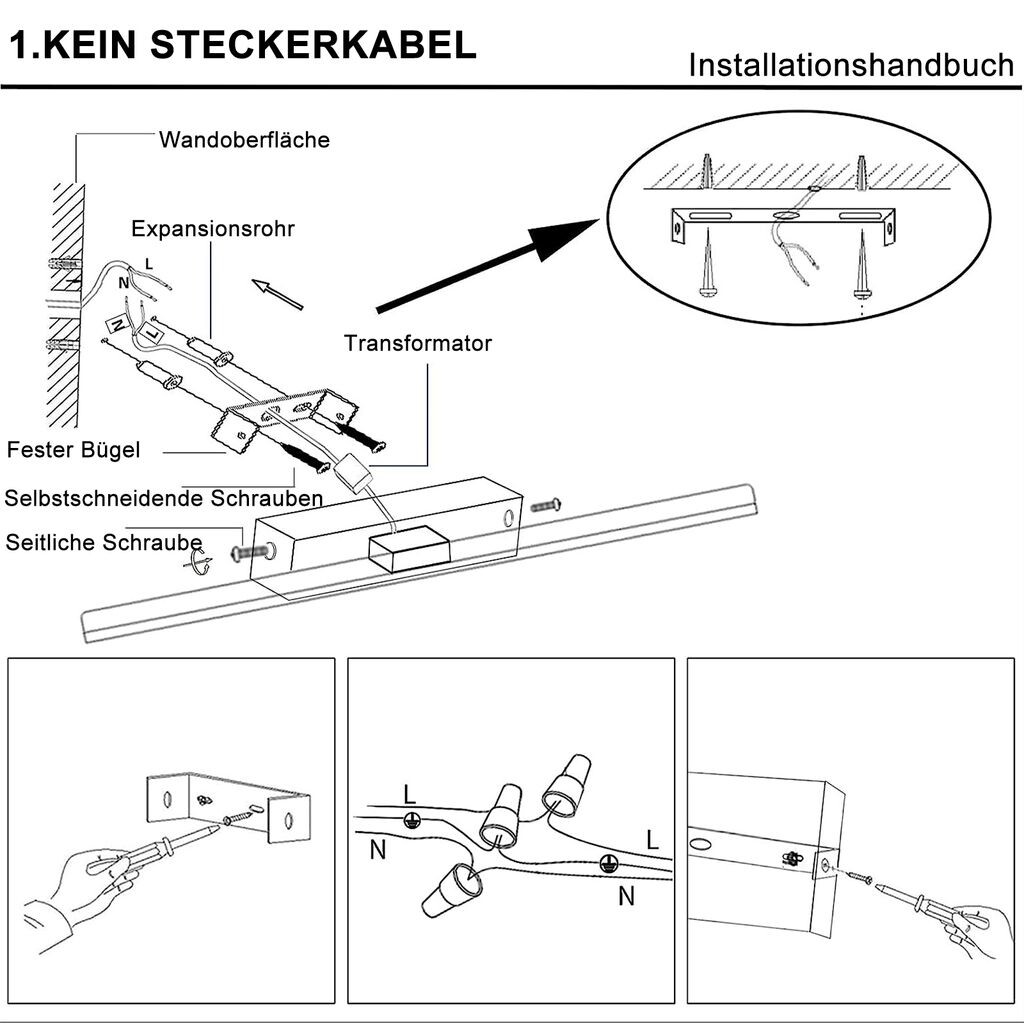 1.KEIN STECKERKABEL

Installationshandbuch

Wandoberfläche

Expansionsrohr

L

N

N

L

Transformator

Fester Bügel

Selbstschneidende Schrauben

Seitliche Schraube

L

N

L

N