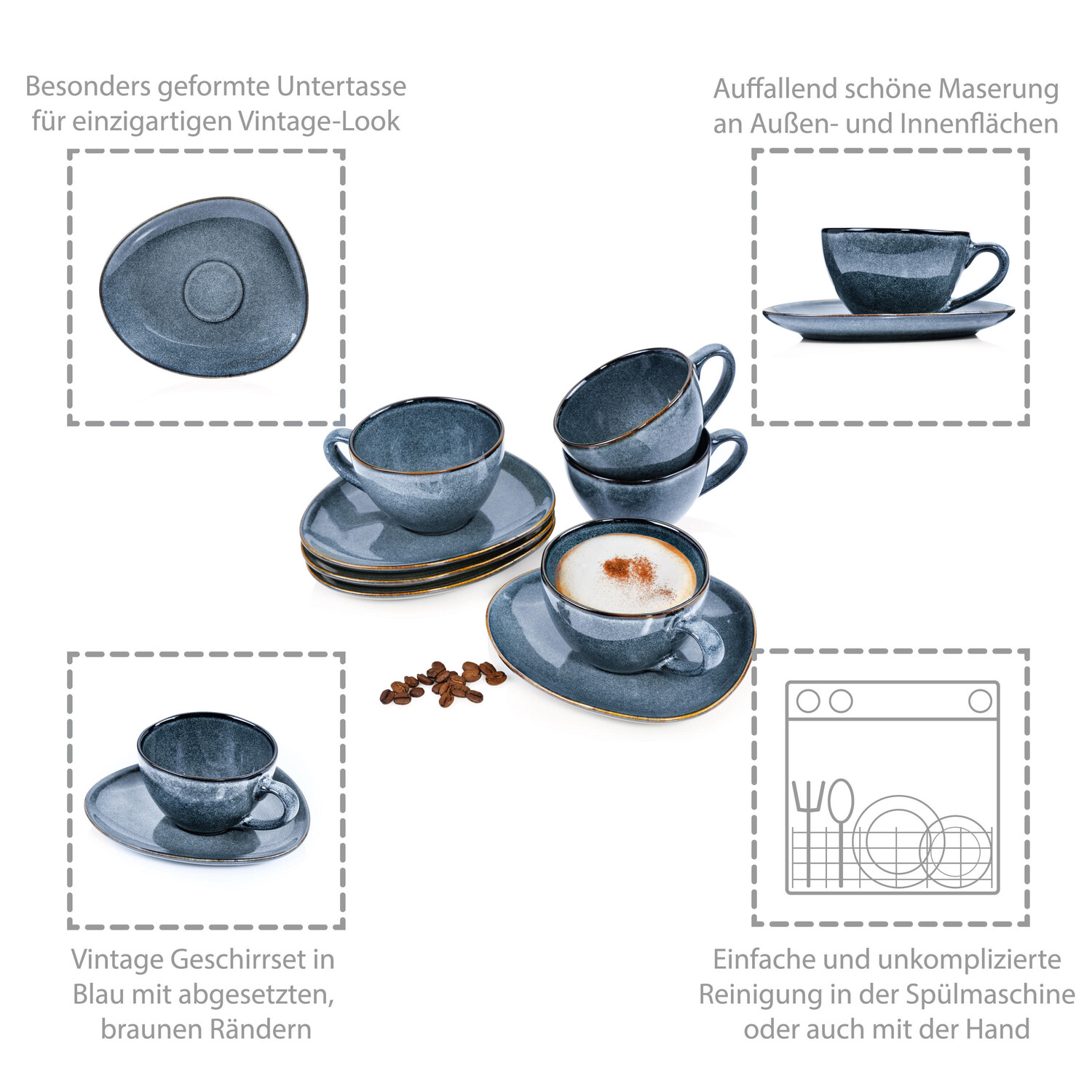 Besonders geformte Untertasse für einzigartigen Vintage-Look

Auffallend schöne Maserung an Außen- und Innenflächen

Vintage Geschirrset in Blau mit abgesetzten, braunen Rändern

Einfache und unkomplizierte Reinigung in der Spülmaschine oder auch mit der Hand