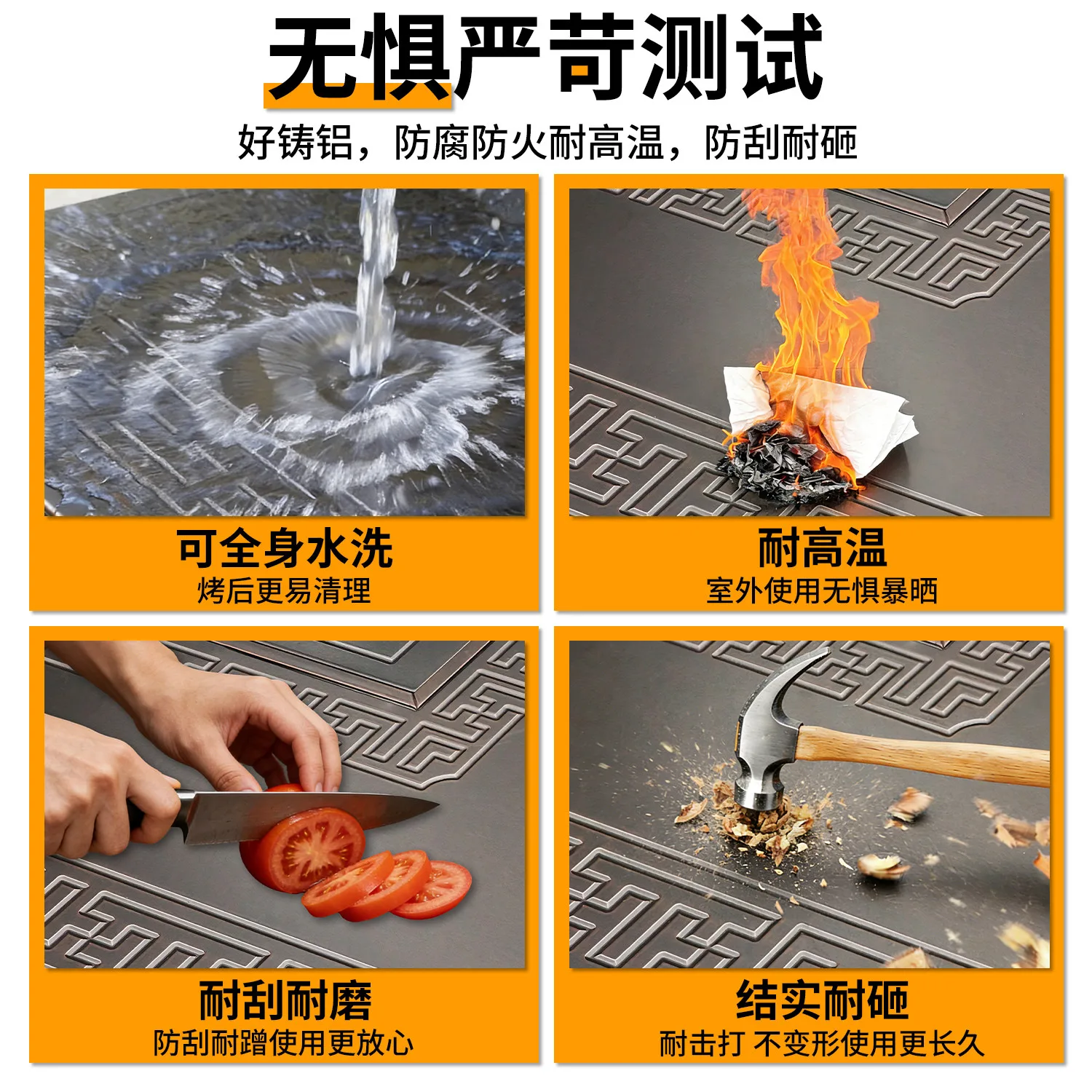 无惧严苛测试

好铸铝，防腐防火耐高温，防刮耐砸

可全身水洗
烤后更易清理

耐高温
室外使用无惧暴晒

耐刮耐磨
防刮耐蹭使用更放心

结实耐砸
耐击打 不变形使用更长久