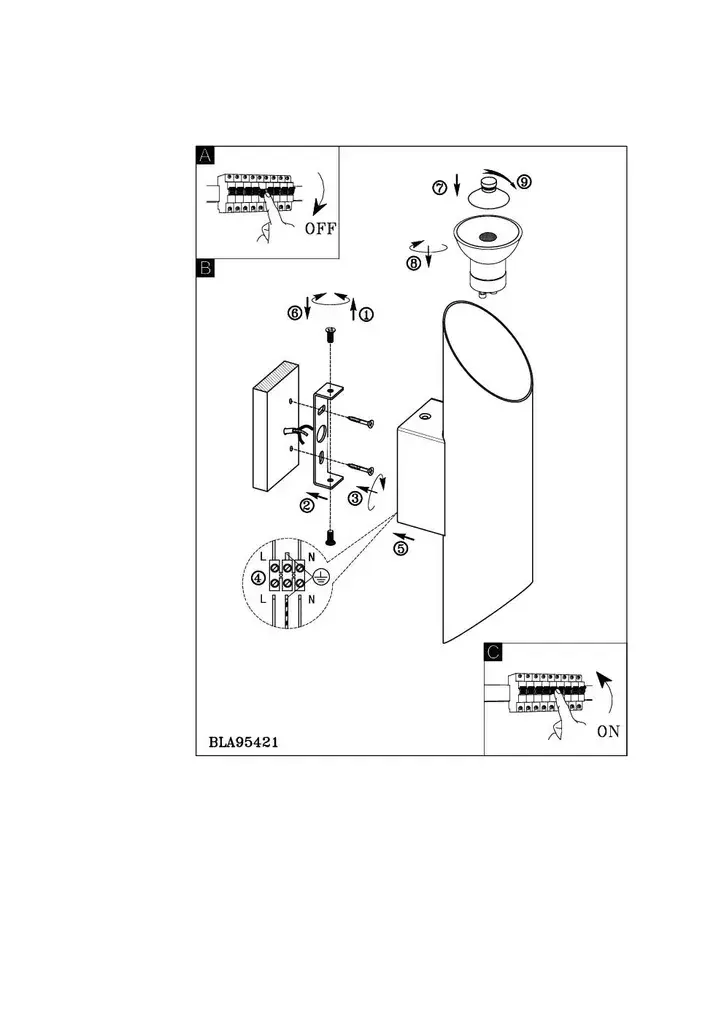 A

OFF

⑦

⑨

⑧

B

⑥

①

②

③

⑤

L

N

④

L

N

C

ON

BLA95421