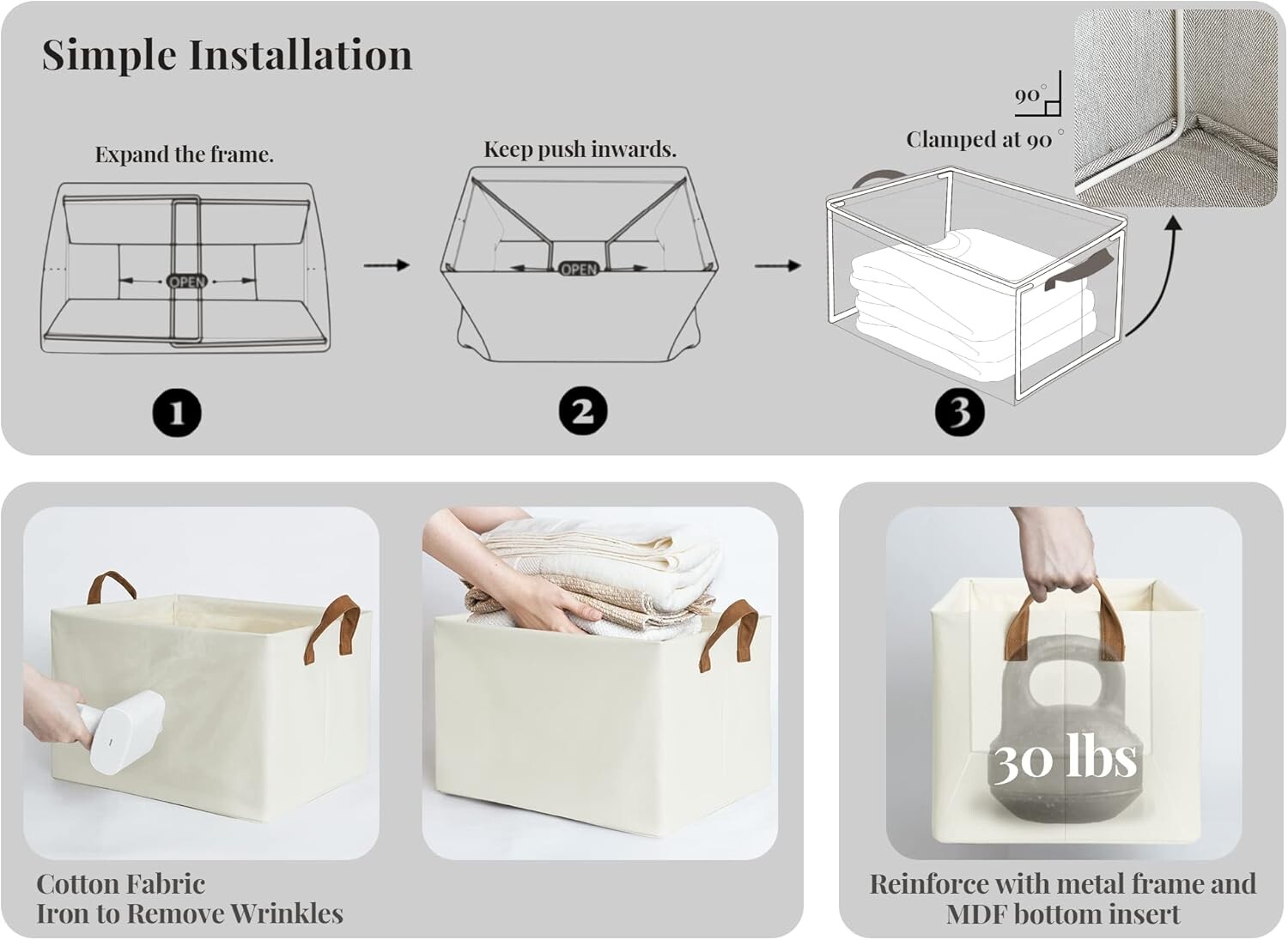 Simple Installation

Expand the frame.

OPEN

1

Keep push inwards.

OPEN

2

90°

Clamped at 90 °

3

Cotton Fabric
Iron to Remove Wrinkles

30 lbs

Reinforce with metal frame and MDF bottom insert