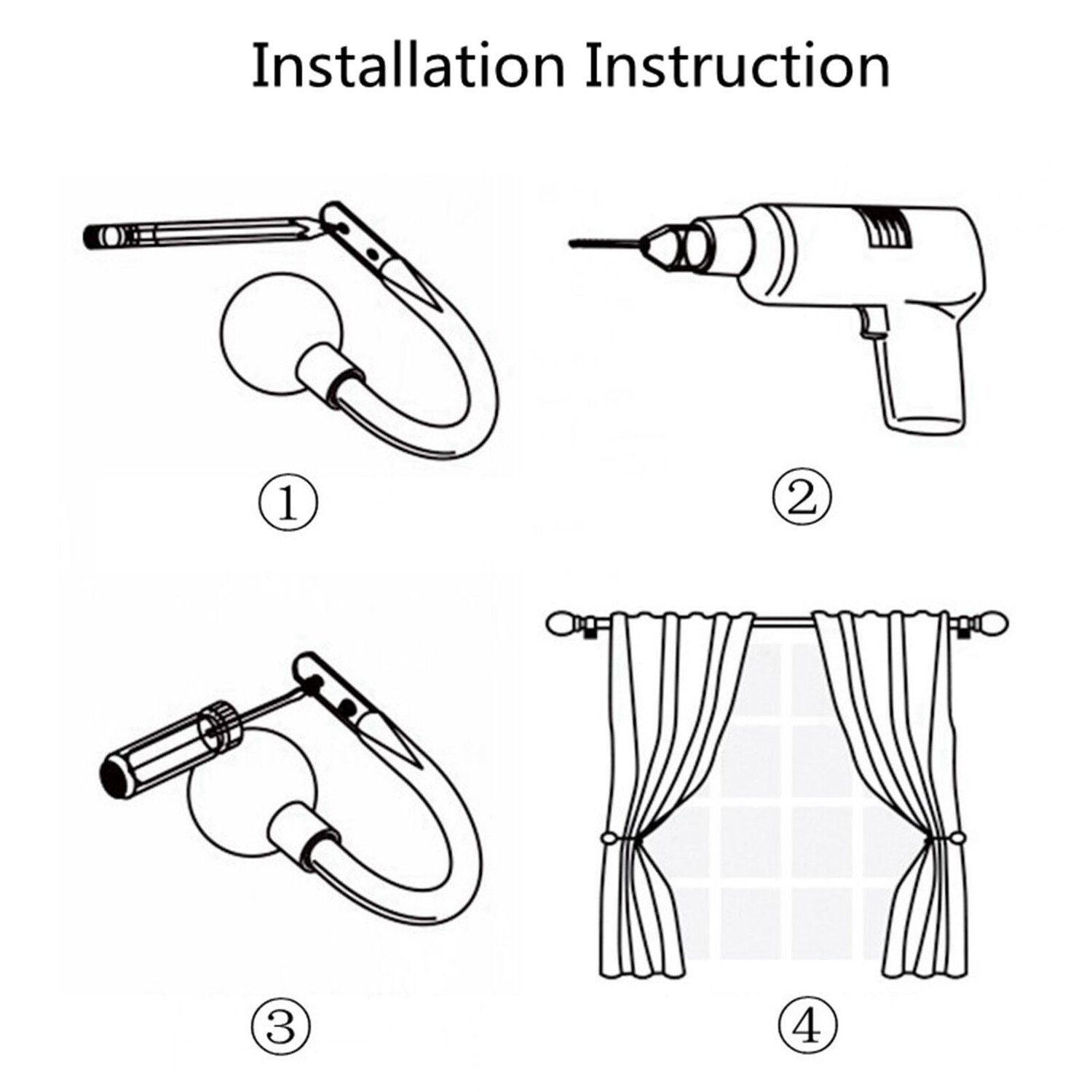 Installation Instruction

①

②

③

④