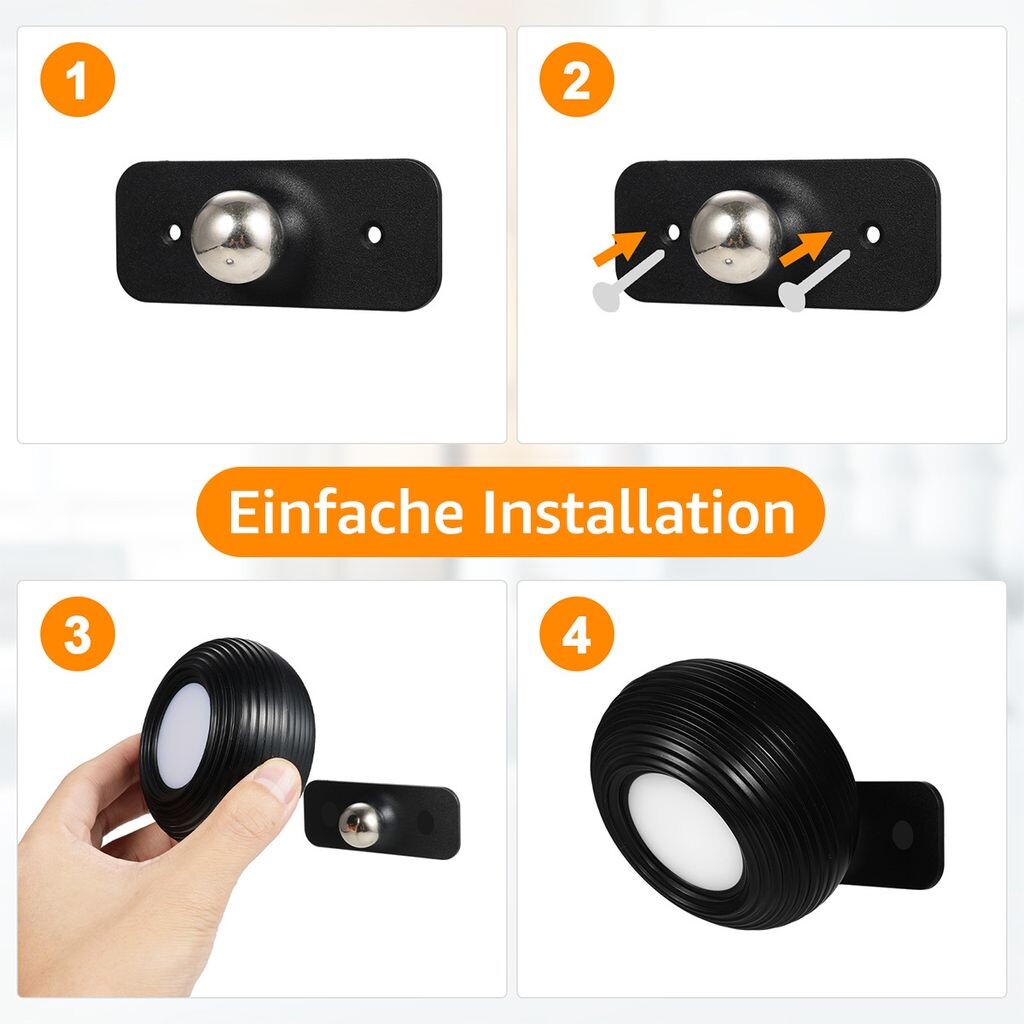 1

2

Einfache Installation

3

4