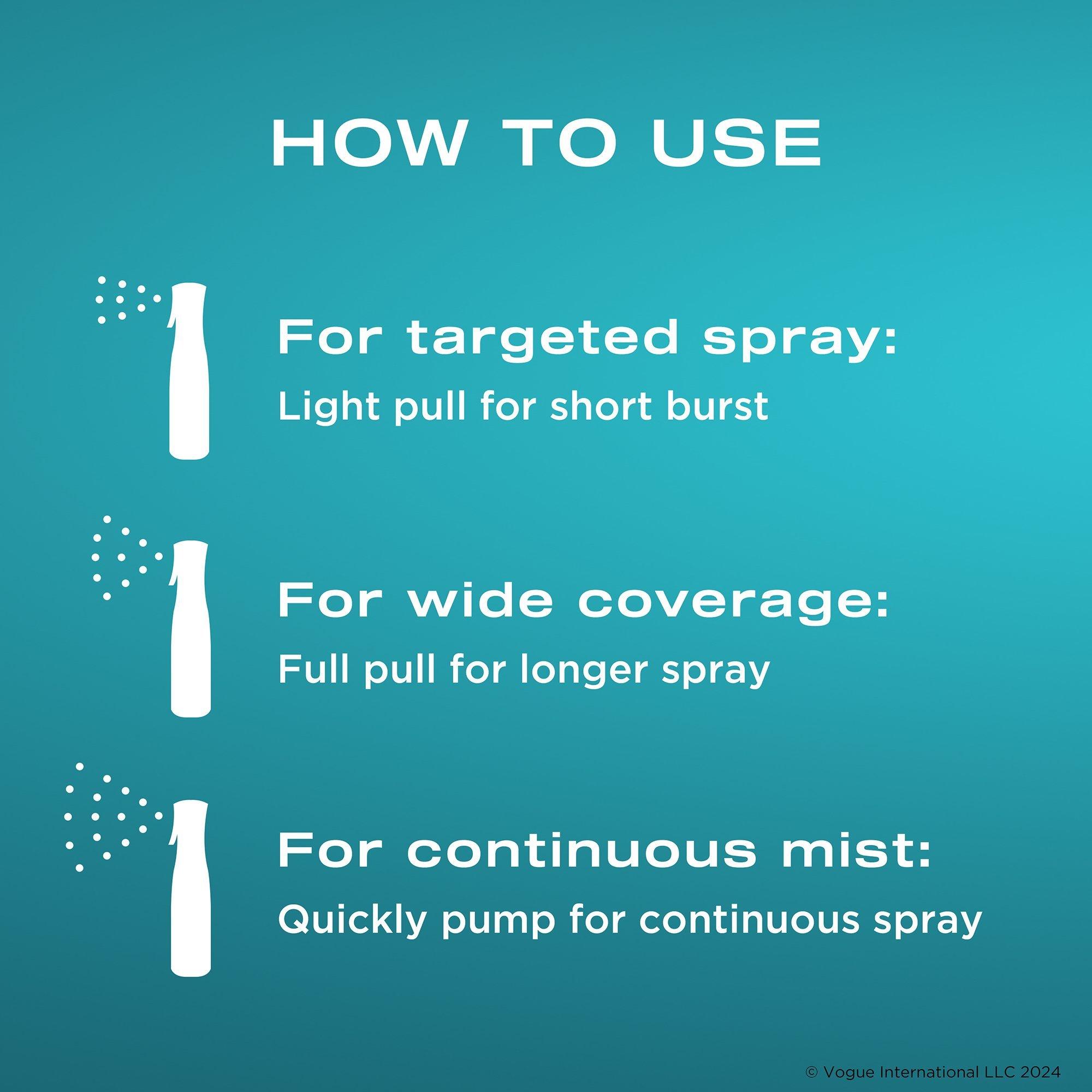 HOW TO USE

For targeted spray:
Light pull for short burst

For wide coverage:
Full pull for longer spray

For continuous mist:
Quickly pump for continuous spray

© Vogue International LLC 2024