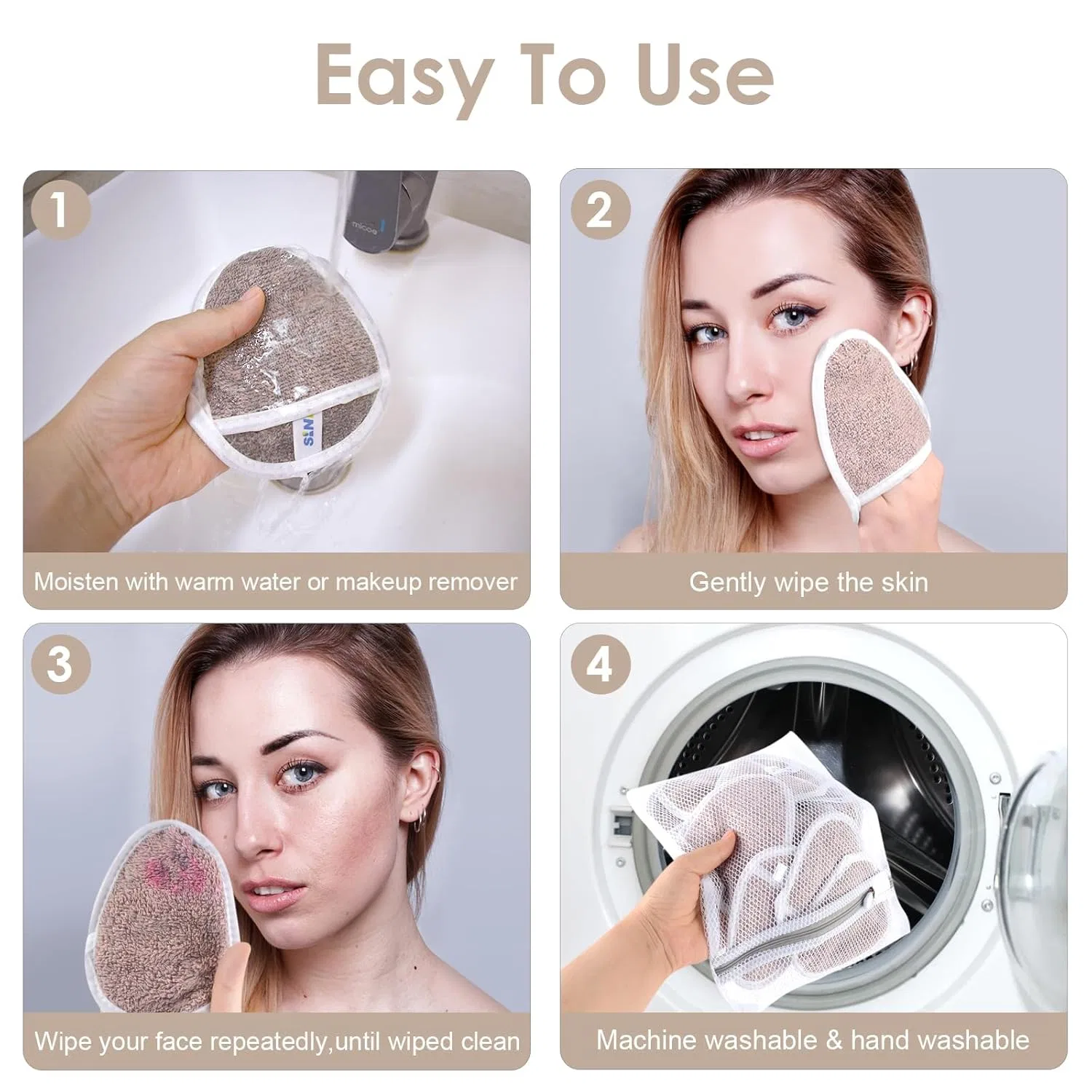 Easy To Use

1

Moisten with warm water or makeup remover

2

Gently wipe the skin

3

Wipe your face repeatedly,until wiped clean

4

Machine washable & hand washable