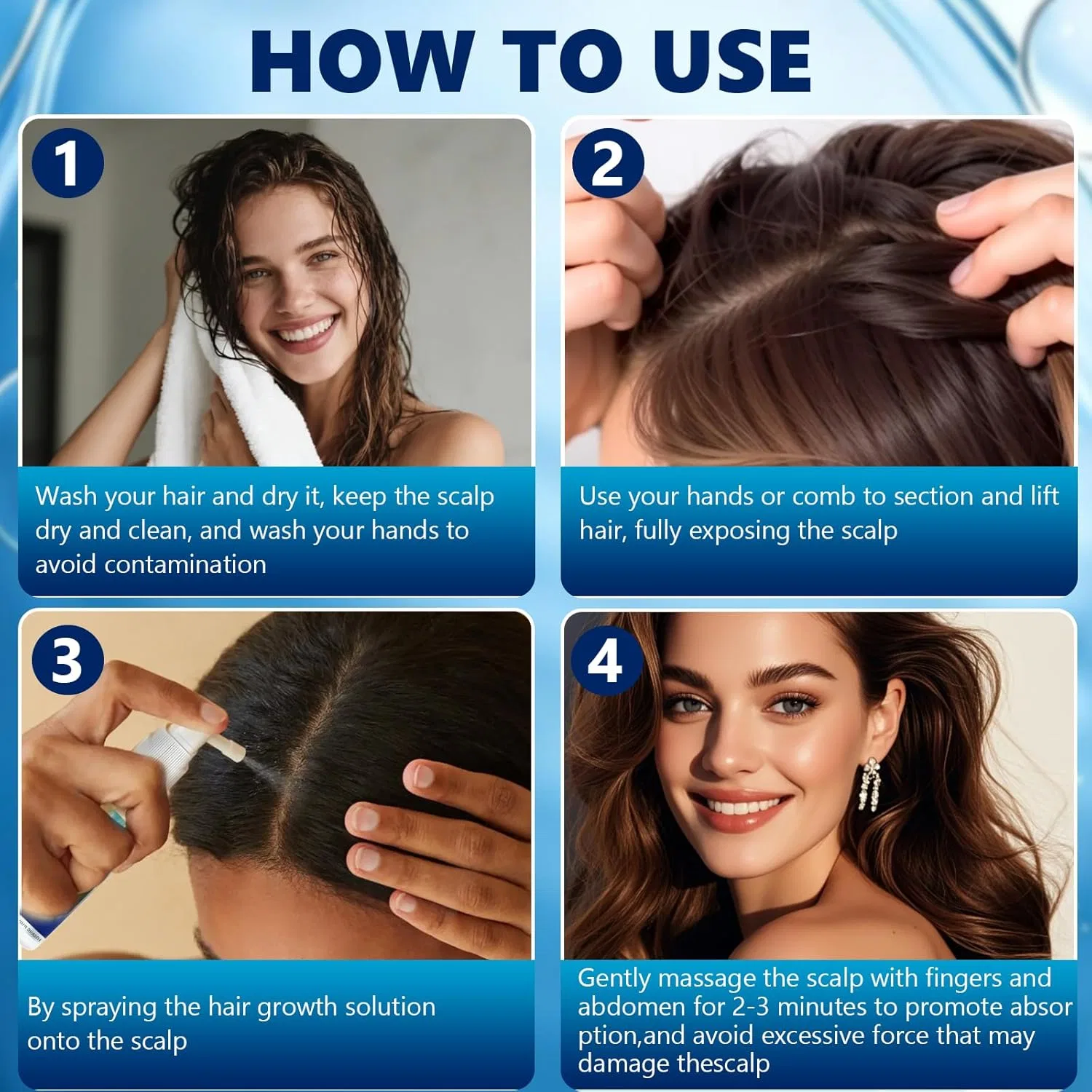 HOW TO USE

1

Wash your hair and dry it, keep the scalp dry and clean, and wash your hands to avoid contamination

2

Use your hands or comb to section and lift hair, fully exposing the scalp

3

By spraying the hair growth solution onto the scalp

4

Gently massage the scalp with fingers and abdomen for 2-3 minutes to promote absor ption,and avoid excessive force that may damage thescalp