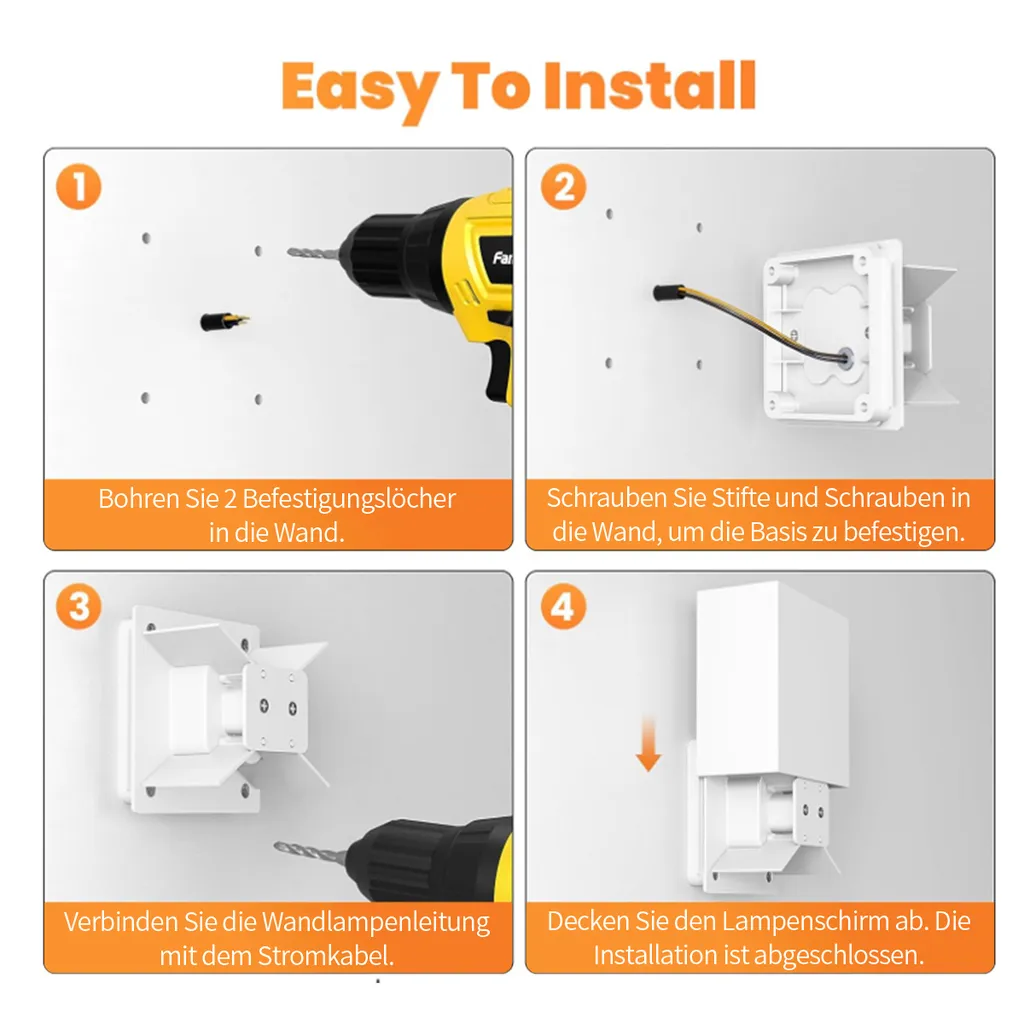 Easy To Install

1

Far

Bohren Sie 2 Befestigungslöcher in die Wand.

2

Schrauben Sie Stifte und Schrauben in die Wand, um die Basis zu befestigen.

3

Verbinden Sie die Wandlampenleitung mit dem Stromkabel.

4

Decken Sie den Lampenschirm ab. Die Installation ist abgeschlossen.