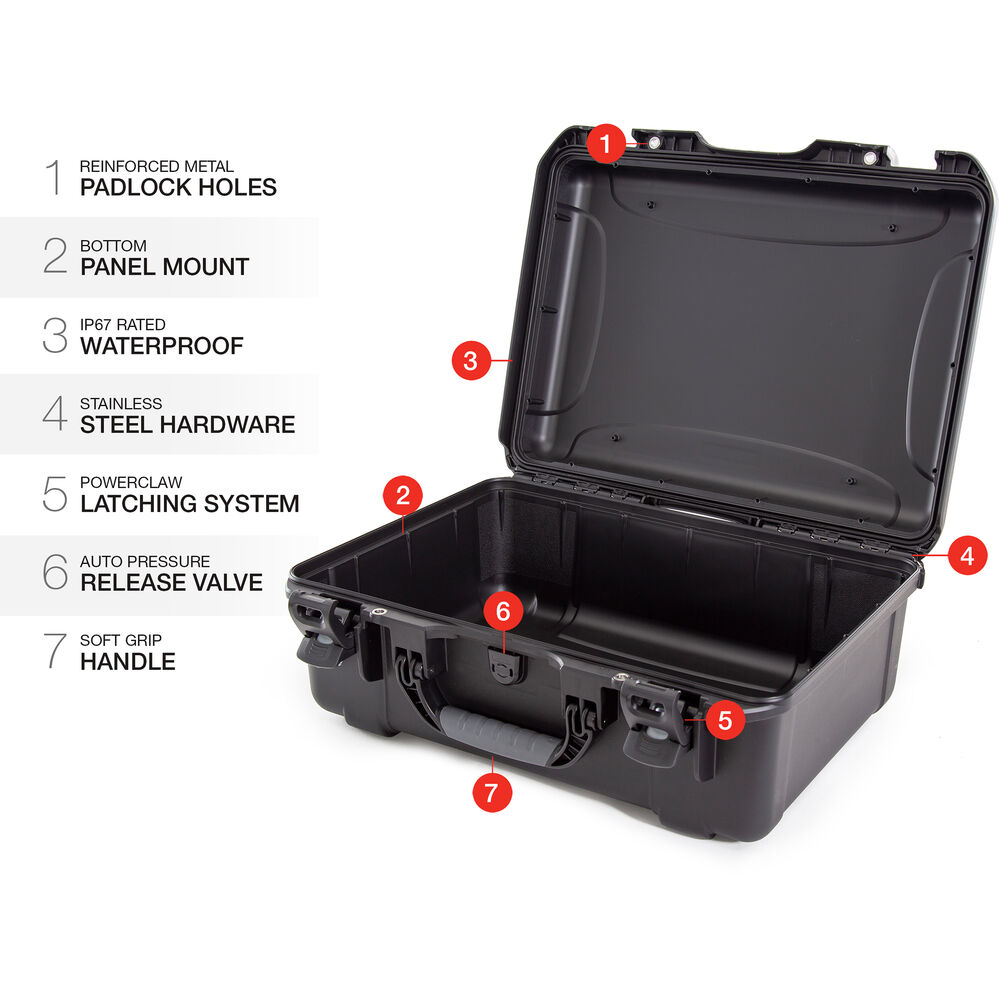 1 REINFORCED METAL
PADLOCK HOLES

2 BOTTOM
PANEL MOUNT

3 IP67 RATED
WATERPROOF

4 STAINLESS
STEEL HARDWARE

5 POWERCLAW
LATCHING SYSTEM

6 AUTO PRESSURE
RELEASE VALVE

7 SOFT GRIP
HANDLE

1

3

2

4

6

5

7