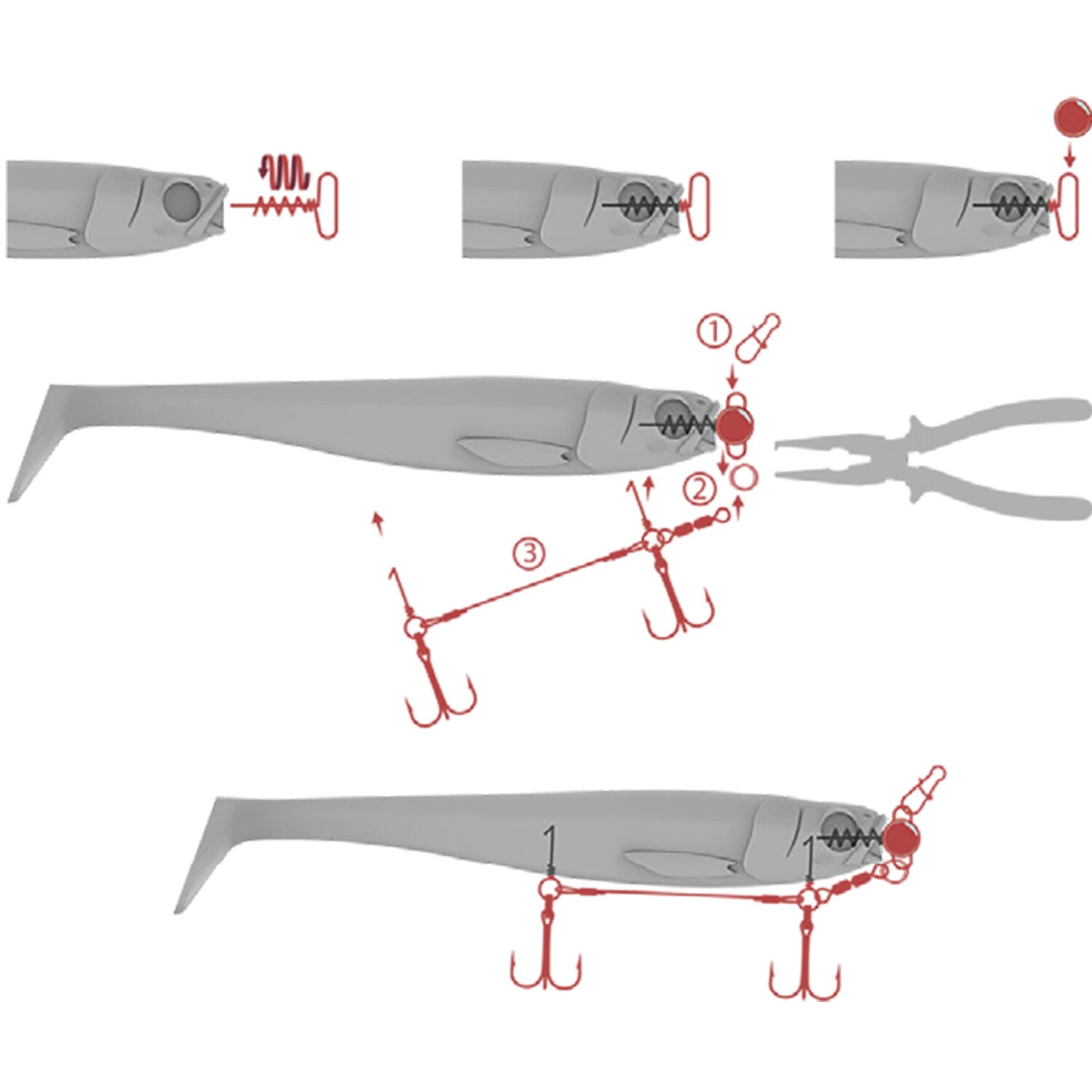 ①
②
③