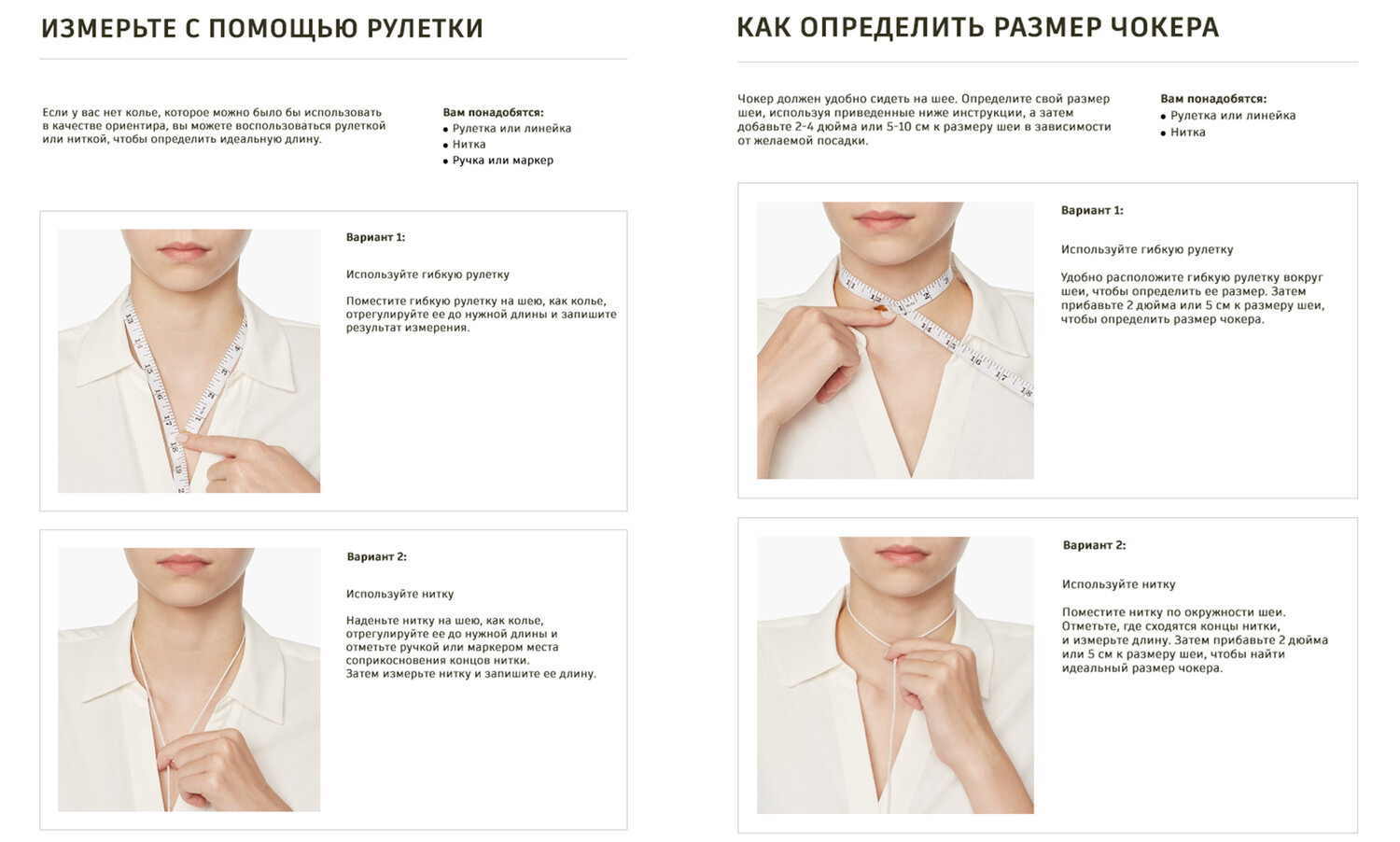 ИЗМЕРЬТЕ С ПОМОЩЬЮ РУЛЕТКИ

Если у вас нет колье, которое можно было бы использовать в качестве ориентира, вы можете воспользоваться рулеткой или ниткой, чтобы определить идеальную длину.

Вам понадобятся:
• Рулетка или линейка
• Нитка
• Ручка или маркер

Вариант 1:

Используйте гибкую рулетку

Поместите гибкую рулетку на шею, как колье, отрегулируйте ее до нужной длины и запишите результат измерения.

Вариант 2:

Используйте нитку

Наденьте нитку на шею, как колье, отрегулируйте ее до нужной длины и отметьте ручкой или маркером места соприкосновения концов нитки. Затем измерьте нитку и запишите ее длину.

КАК ОПРЕДЕЛИТЬ РАЗМЕР ЧОКЕРА

Чокер должен удобно сидеть на шее. Определите свой размер шеи, используя приведенные ниже инструкции, а затем добавьте 2-4 дюйма или 5-10 см к размеру шеи в зависимости от желаемой посадки.

Вам понадобятся:
• Рулетка или линейка
• Нитка

Вариант 1:

Используйте гибкую рулетку

Удобно расположите гибкую рулетку вокруг шеи, чтобы определить ее размер. Затем прибавьте 2 дюйма или 5 см к размеру шеи, чтобы определить размер чокера.

Вариант 2:

Используйте нитку

Поместите нитку по окружности шеи. Отметьте, где сходятся концы нитки, и измерьте длину. Затем прибавьте 2 дюйма или 5 см к размеру шеи, чтобы найти идеальный размер чокера.