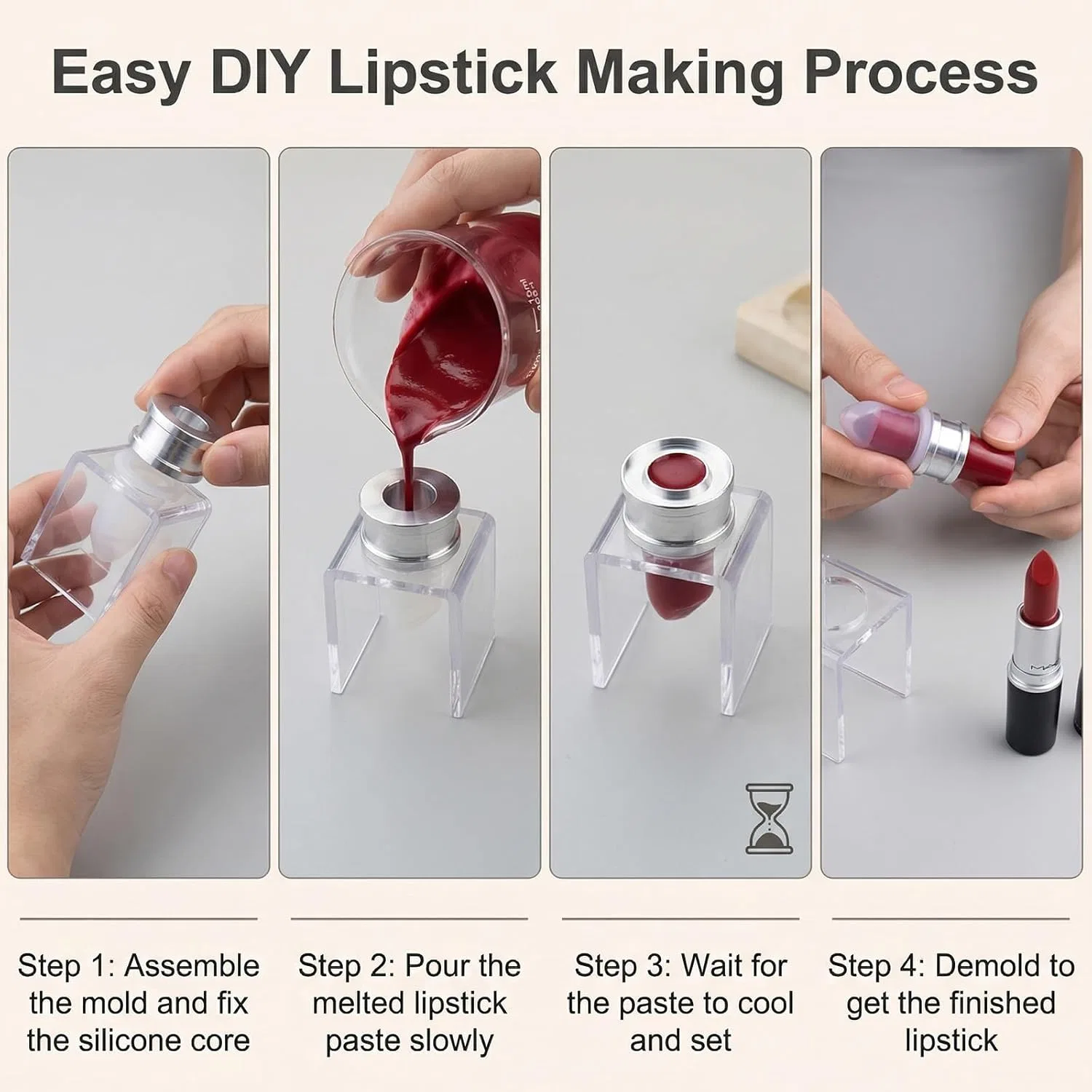 Easy DIY Lipstick Making Process

Step 1: Assemble the mold and fix the silicone core

Step 2: Pour the melted lipstick paste slowly

Step 3: Wait for the paste to cool and set

Step 4: Demold to get the finished lipstick