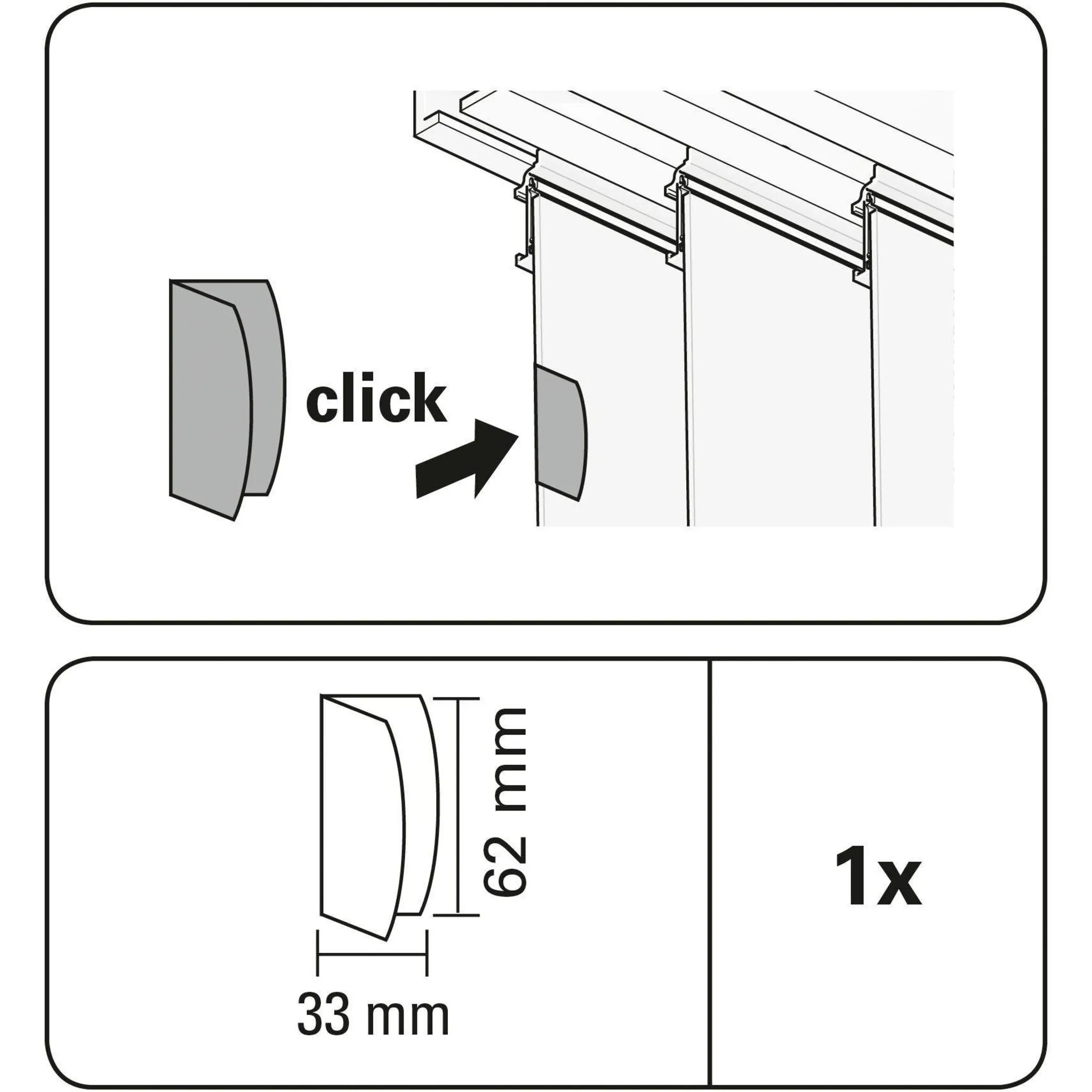 click

62 mm

33 mm

1x