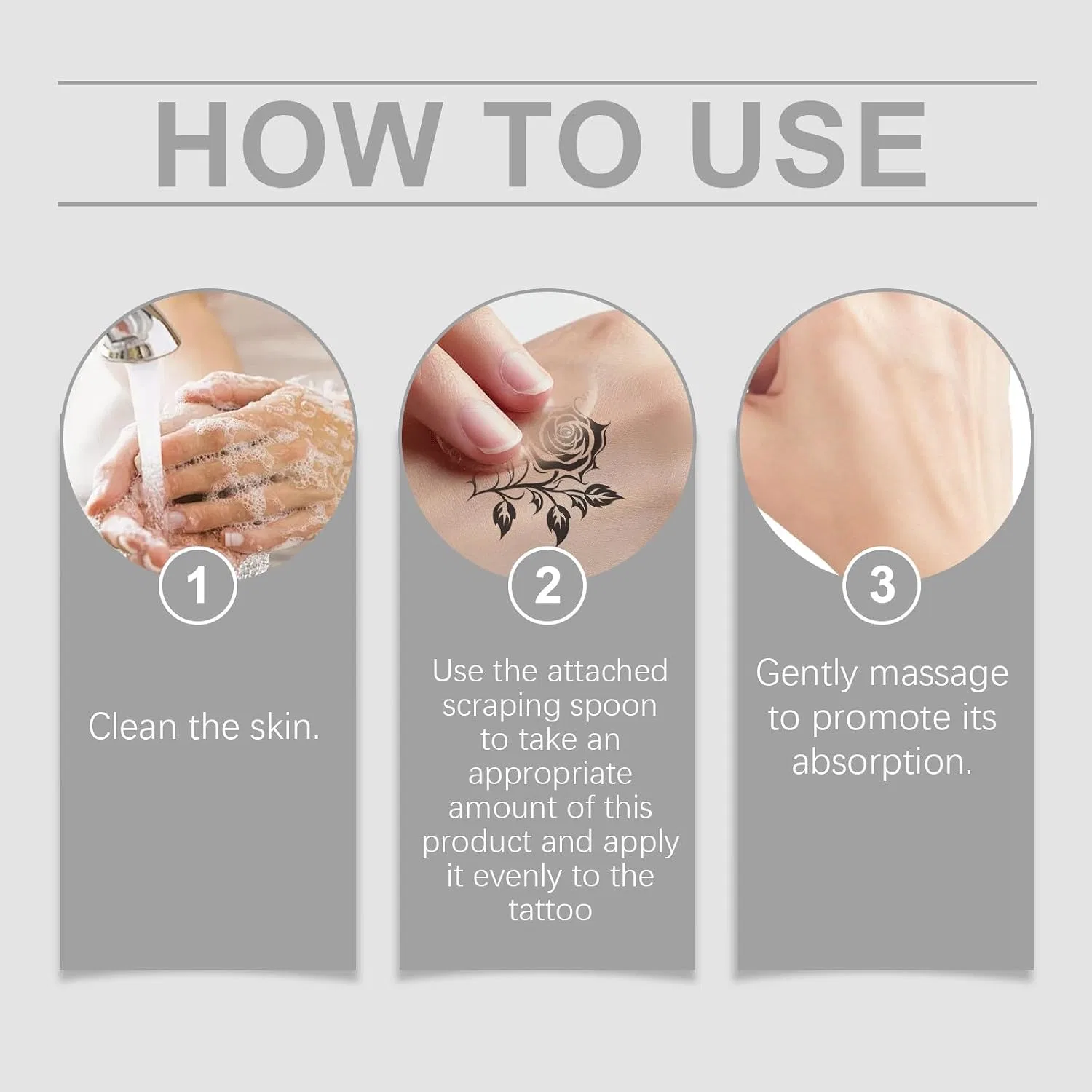 HOW TO USE

1

Clean the skin.

2

Use the attached scraping spoon to take an appropriate amount of this product and apply it evenly to the tattoo

3

Gently massage to promote its absorption.