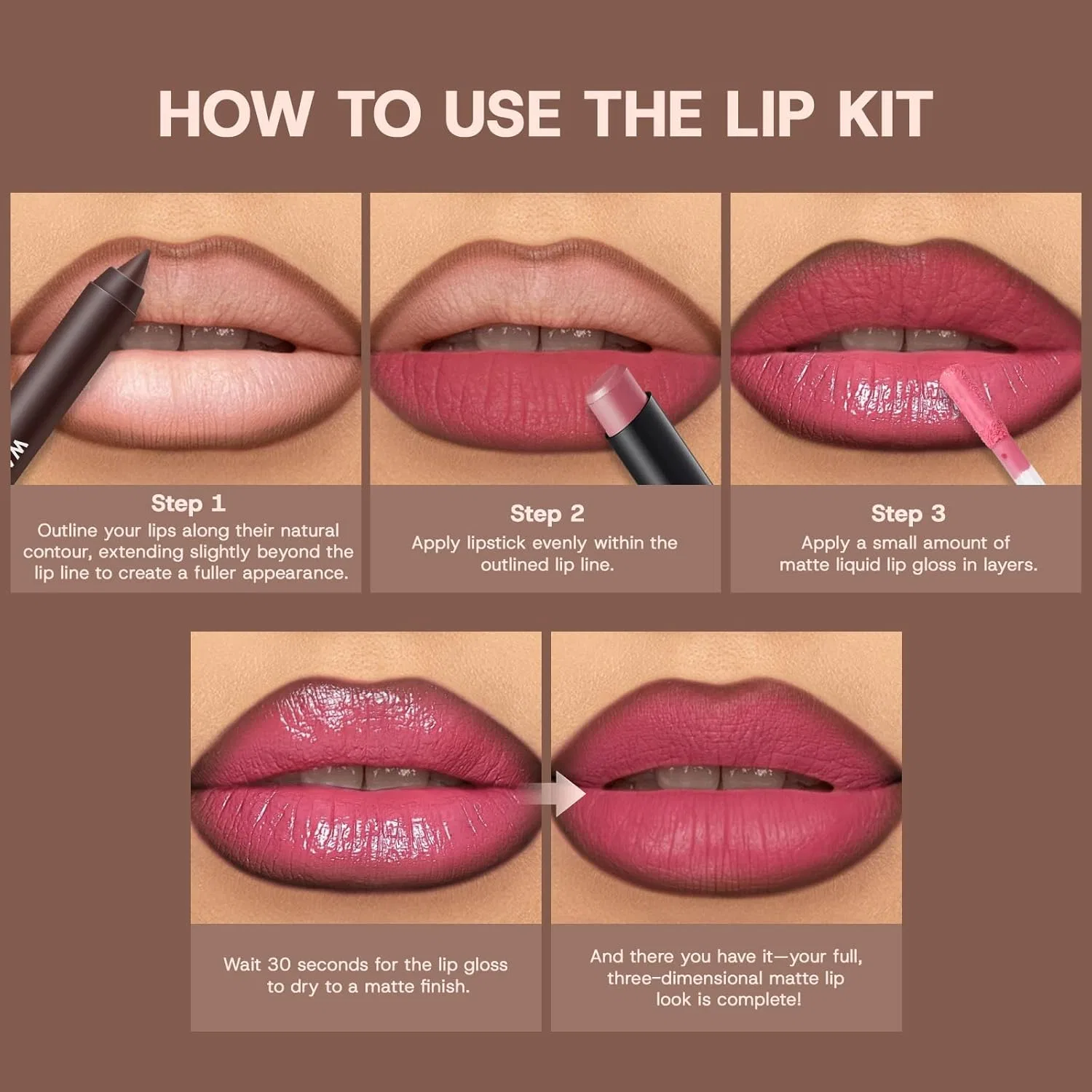 HOW TO USE THE LIP KIT

Step 1
Outline your lips along their natural contour, extending slightly beyond the lip line to create a fuller appearance.

Step 2
Apply lipstick evenly within the outlined lip line.

Step 3
Apply a small amount of matte liquid lip gloss in layers.

Wait 30 seconds for the lip gloss to dry to a matte finish.

And there you have it—your full, three-dimensional matte lip look is complete!