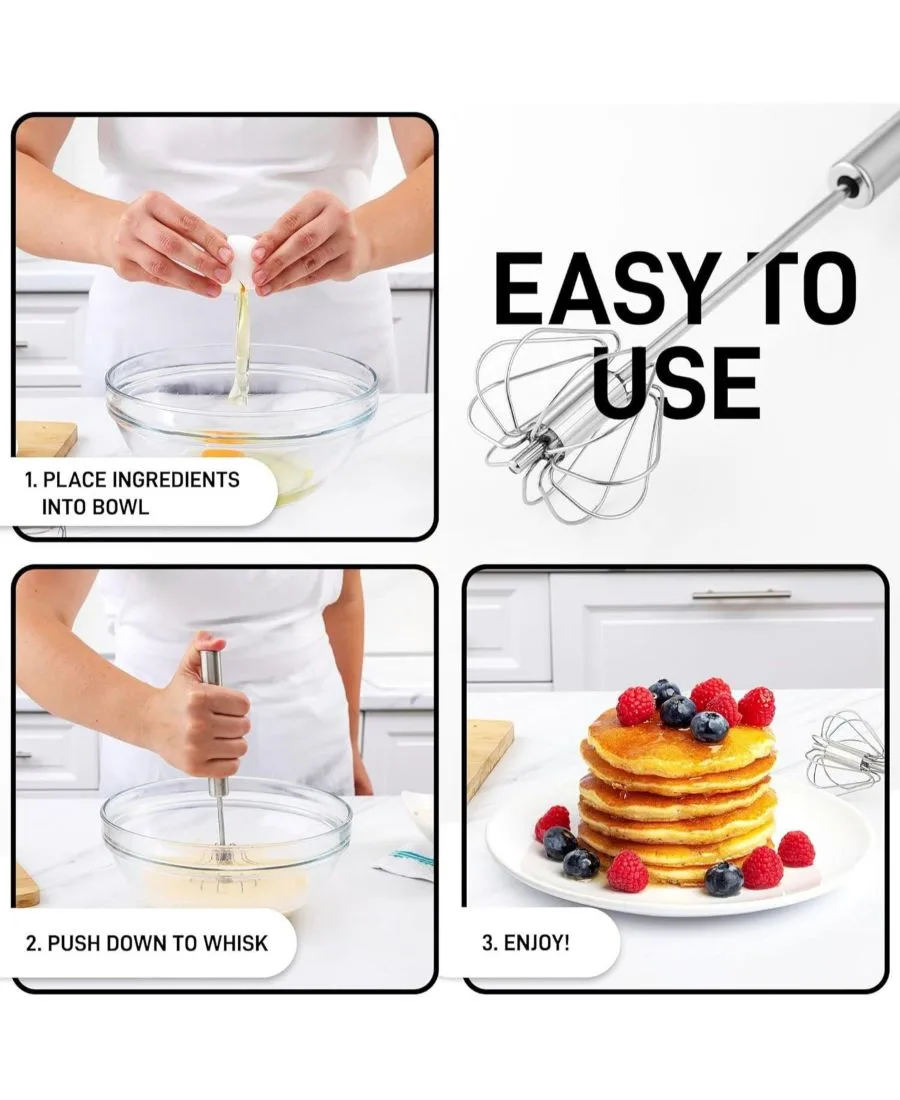 1. PLACE INGREDIENTS INTO BOWL

EASY TO USE

2. PUSH DOWN TO WHISK

3. ENJOY!