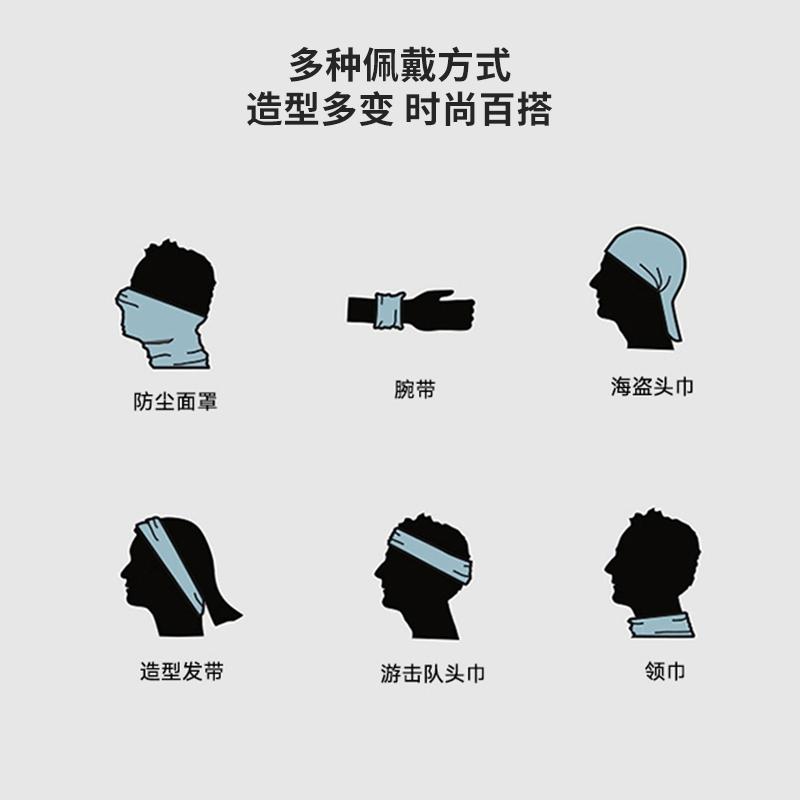 多种佩戴方式
造型多变 时尚百搭

防尘面罩

腕带

海盗头巾

造型发带

游击队头巾

领巾