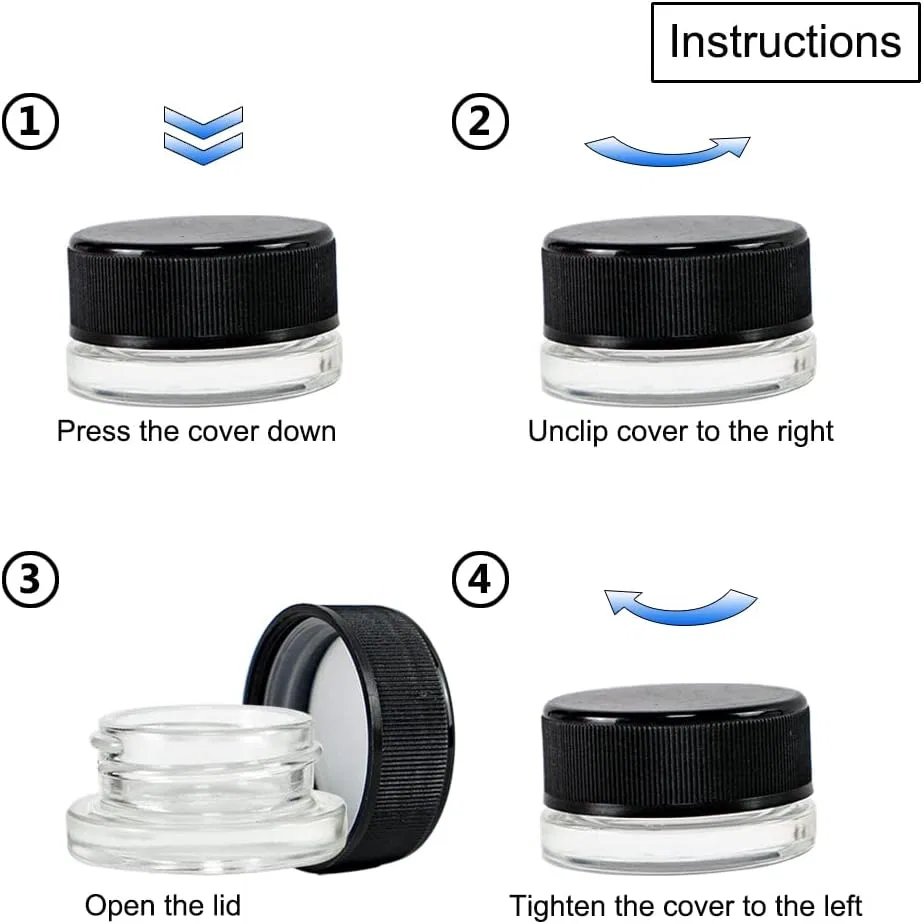 Instructions

①

Press the cover down

②

Unclip cover to the right

③

Open the lid

④

Tighten the cover to the left