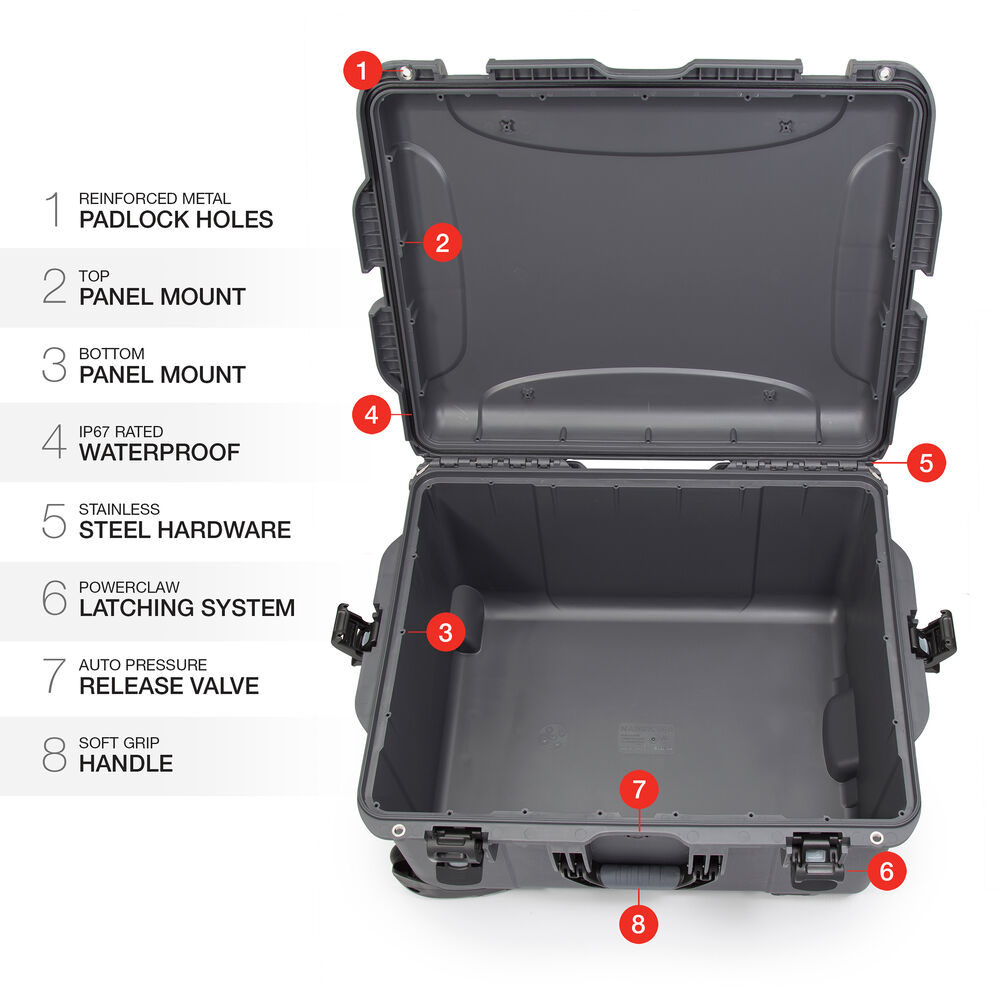 1 REINFORCED METAL
PADLOCK HOLES

2 TOP
PANEL MOUNT

3 BOTTOM
PANEL MOUNT

4 IP67 RATED
WATERPROOF

5 STAINLESS
STEEL HARDWARE

6 POWERCLAW
LATCHING SYSTEM

7 AUTO PRESSURE
RELEASE VALVE

8 SOFT GRIP
HANDLE

1
2
4
5
3
7
6
8