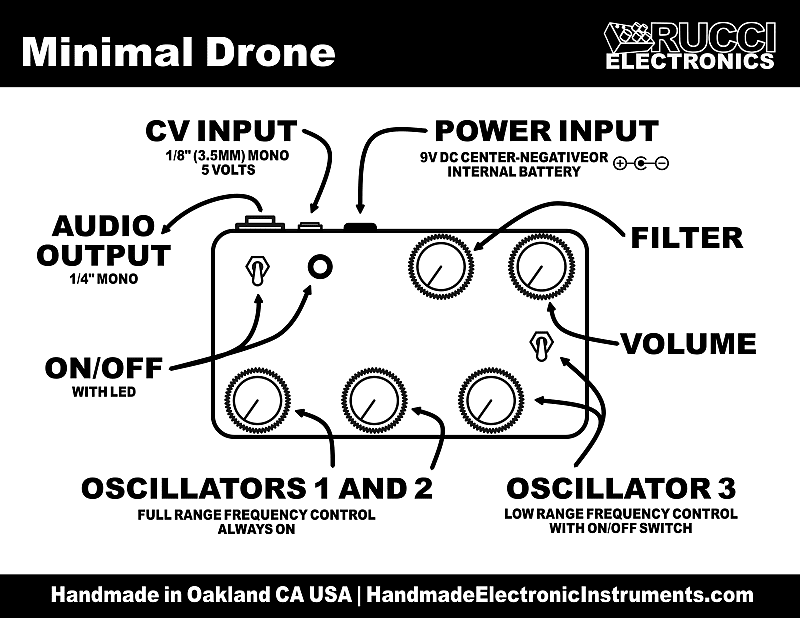 Minimal Drone

RUCCI ELECTRONICS

CV INPUT
1/8" (3.5MM) MONO
5 VOLTS

POWER INPUT
9V DC CENTER-NEGATIVEOR
INTERNAL BATTERY

AUDIO OUTPUT
1/4" MONO

FILTER

VOLUME

ON/OFF
WITH LED

OSCILLATORS 1 AND 2
FULL RANGE FREQUENCY CONTROL
ALWAYS ON

OSCILLATOR 3
LOW RANGE FREQUENCY CONTROL
WITH ON/OFF SWITCH

Handmade in Oakland CA USA | HandmadeElectronicInstruments.com