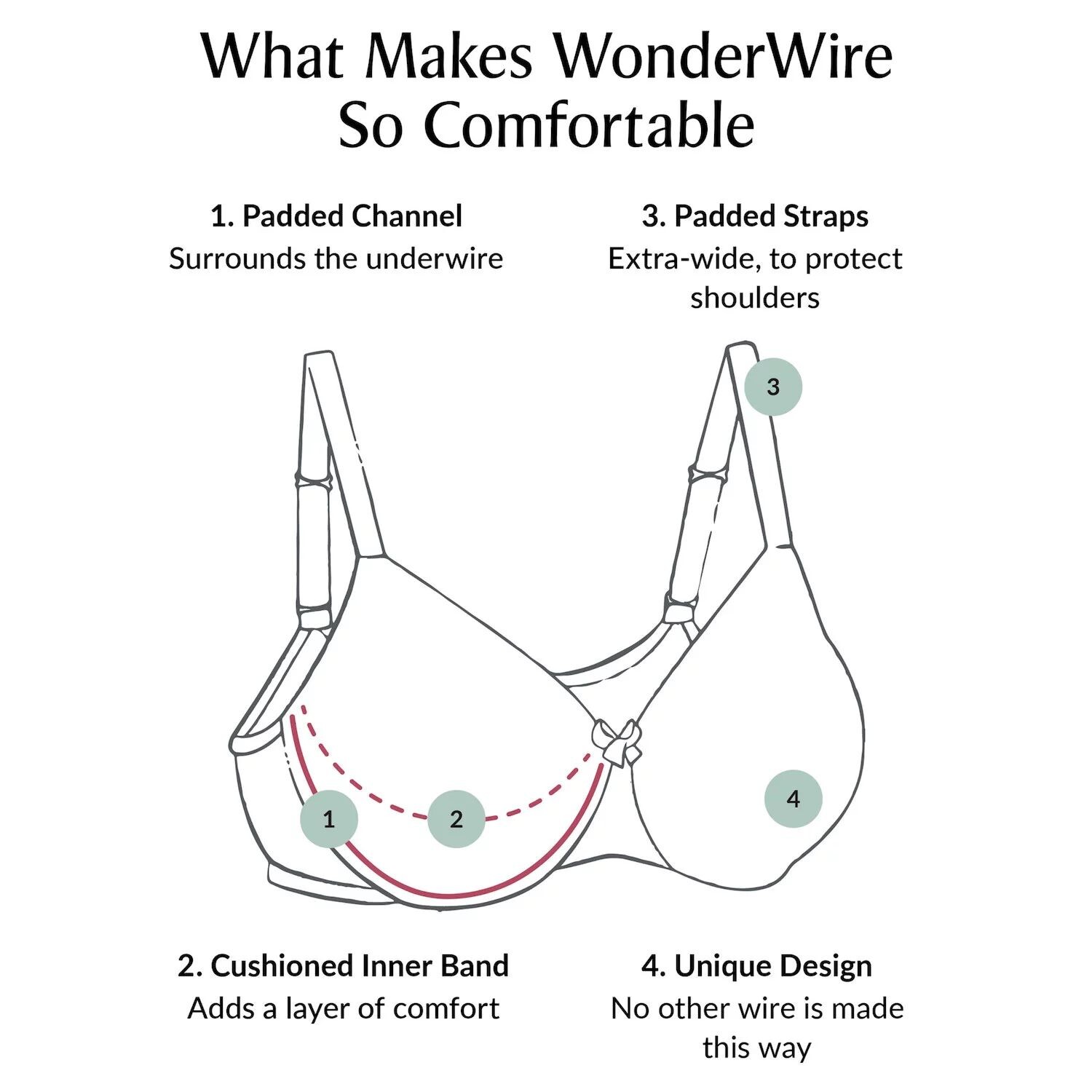 What Makes WonderWire So Comfortable

1. Padded Channel
Surrounds the underwire

3. Padded Straps
Extra-wide, to protect shoulders

3

1

2

4

2. Cushioned Inner Band
Adds a layer of comfort

4. Unique Design
No other wire is made this way