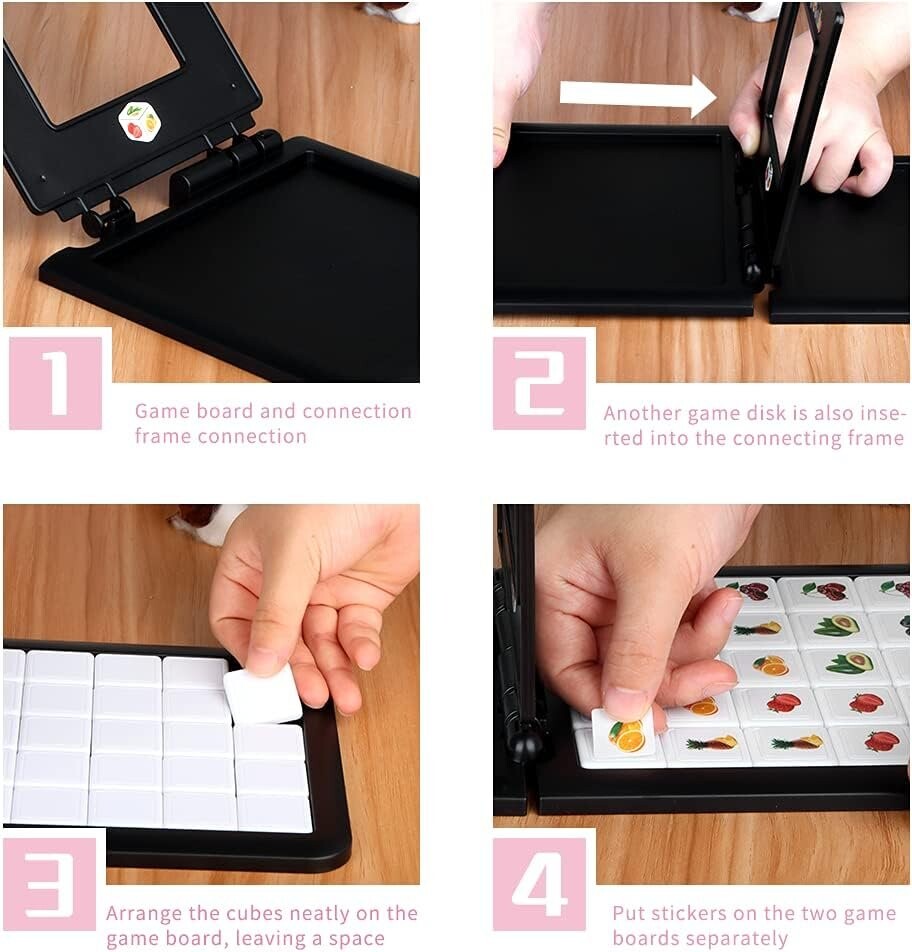 1

Game board and connection frame connection

2

Another game disk is also inserted into the connecting frame

3

Arrange the cubes neatly on the game board, leaving a space

4

Put stickers on the two game boards separately