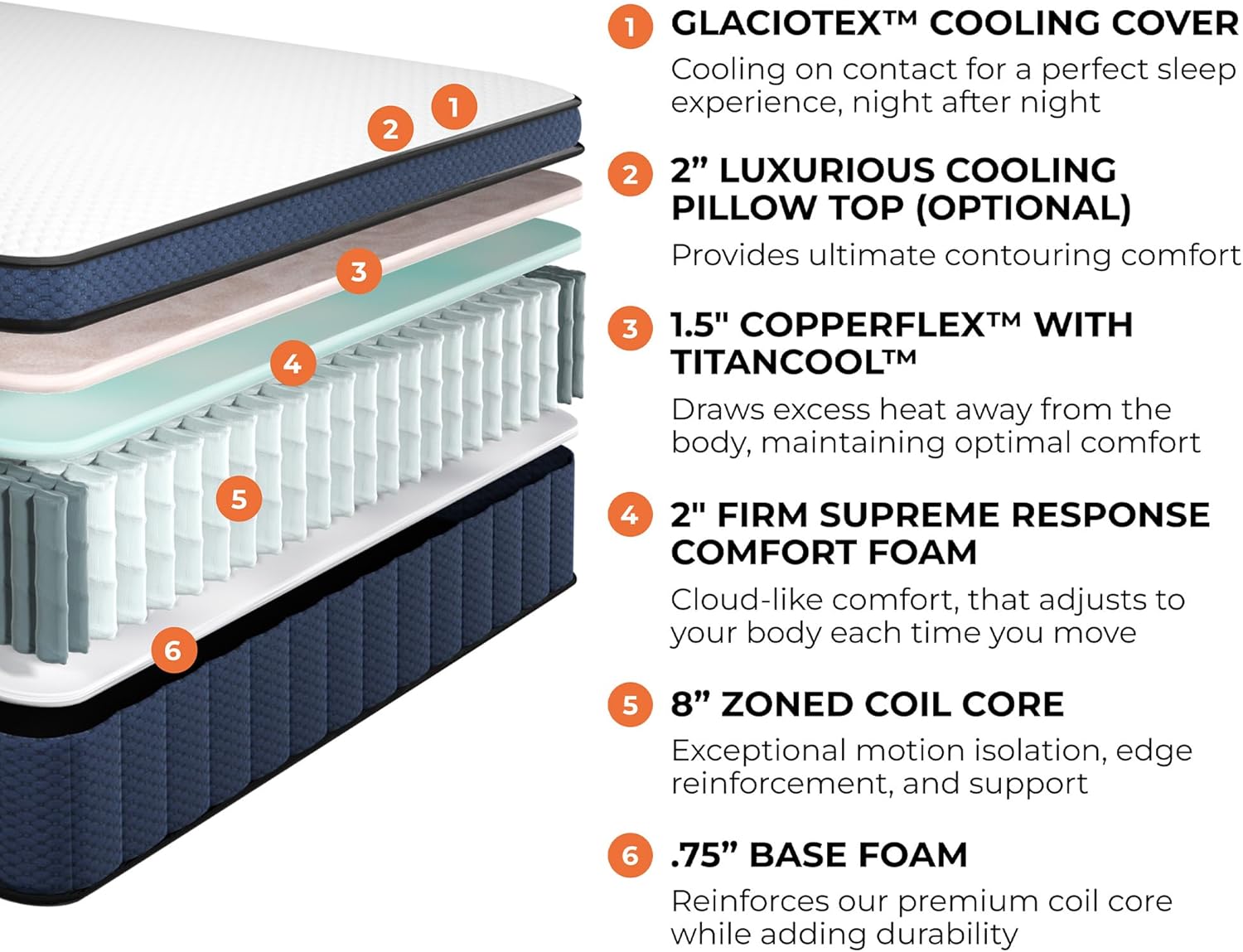 2 1 3 4 5 6

1 GLACIOTEX™ COOLING COVER
Cooling on contact for a perfect sleep experience, night after night

2 2” LUXURIOUS COOLING PILLOW TOP (OPTIONAL)
Provides ultimate contouring comfort

3 1.5" COPPERFLEX™ WITH TITANCOOL™
Draws excess heat away from the body, maintaining optimal comfort

4 2" FIRM SUPREME RESPONSE COMFORT FOAM
Cloud-like comfort, that adjusts to your body each time you move

5 8” ZONED COIL CORE
Exceptional motion isolation, edge reinforcement, and support

6 .75” BASE FOAM
Reinforces our premium coil core while adding durability