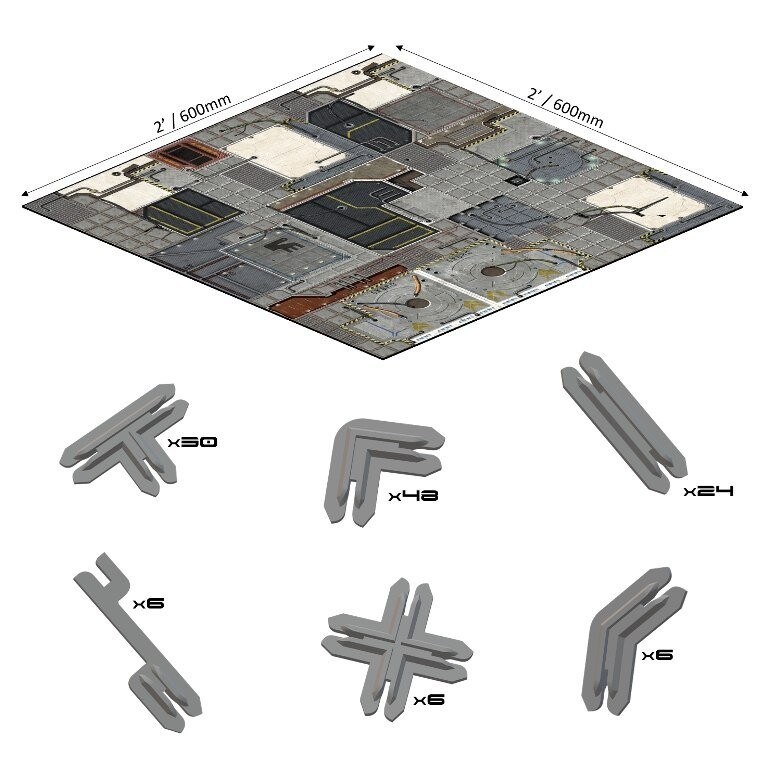 2' / 600mm

2' / 600mm

x30

x48

x24

x6

x6

x6