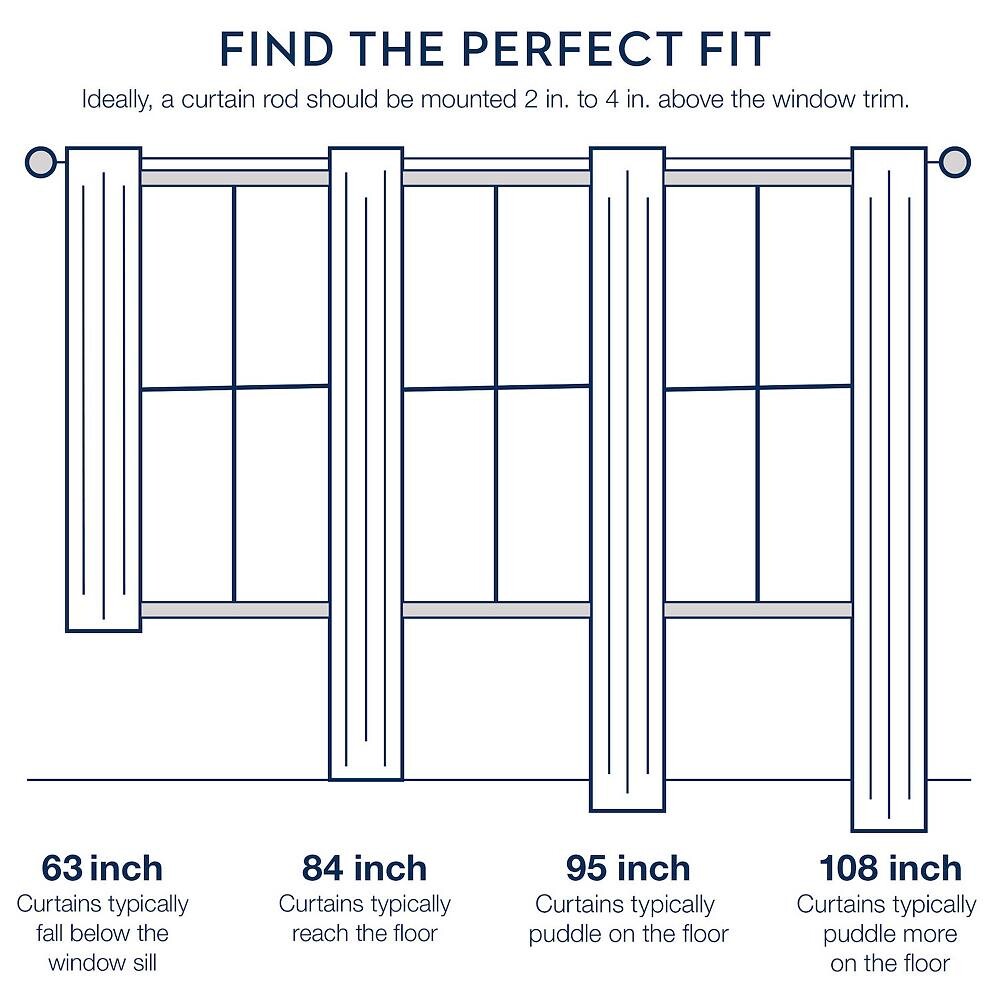 FIND THE PERFECT FIT

Ideally, a curtain rod should be mounted 2 in. to 4 in. above the window trim.

63 inch
Curtains typically fall below the window sill

84 inch
Curtains typically reach the floor

95 inch
Curtains typically puddle on the floor

108 inch
Curtains typically puddle more on the floor